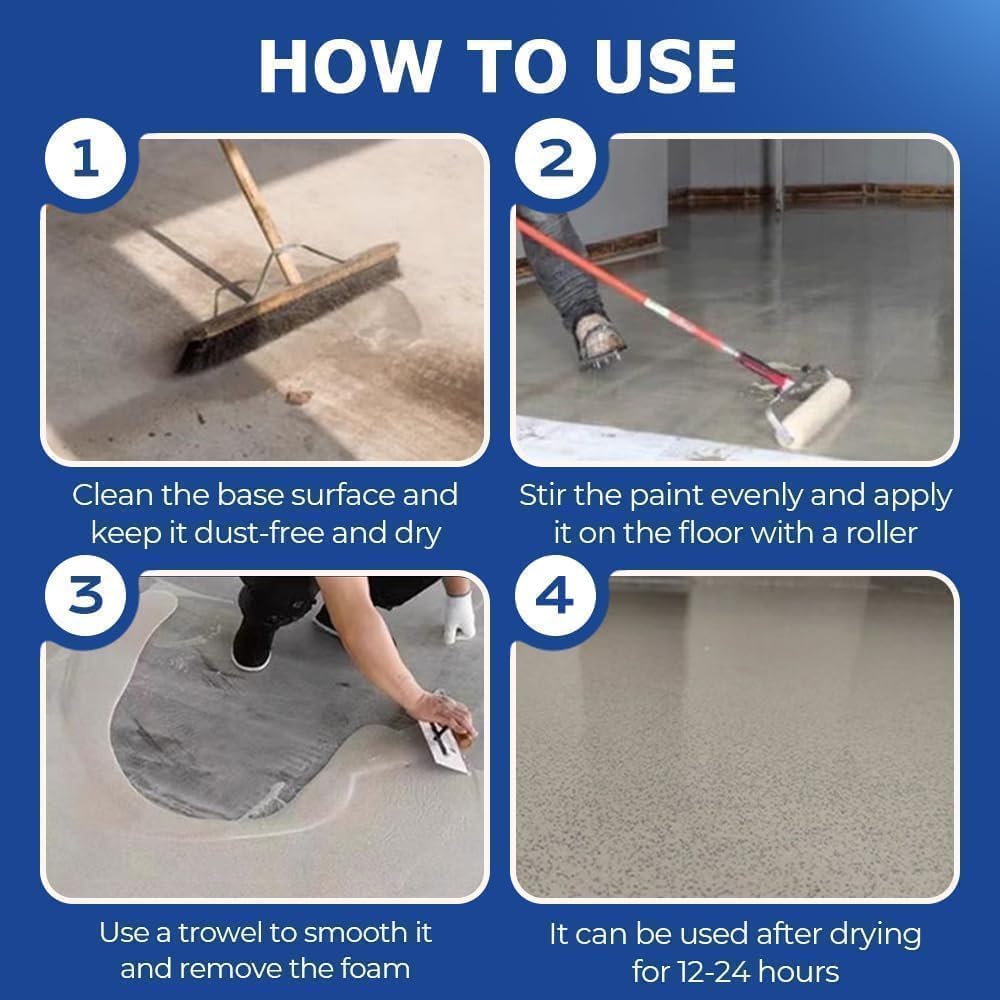 HOW TO USE

1

Clean the base surface and keep it dust-free and dry

2

Stir the paint evenly and apply it on the floor with a roller

3

Use a trowel to smooth it and remove the foam

4

It can be used after drying for 12-24 hours