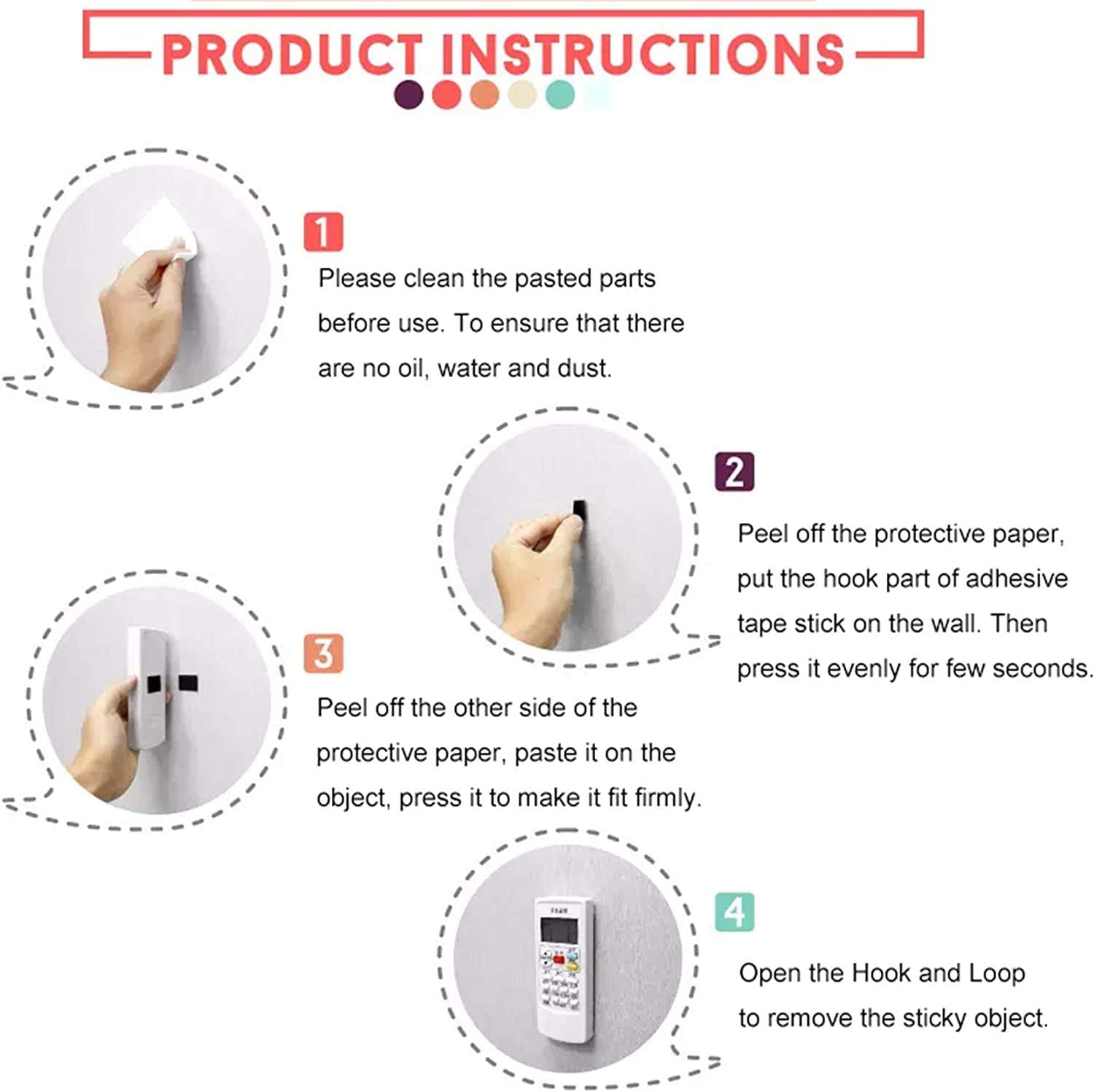 PRODUCT INSTRUCTIONS

1
Please clean the pasted parts before use. To ensure that there are no oil, water and dust.

2
Peel off the protective paper, put the hook part of adhesive tape stick on the wall. Then press it evenly for few seconds.

3
Peel off the other side of the protective paper, paste it on the object, press it to make it fit firmly.

4
Open the Hook and Loop to remove the sticky object.