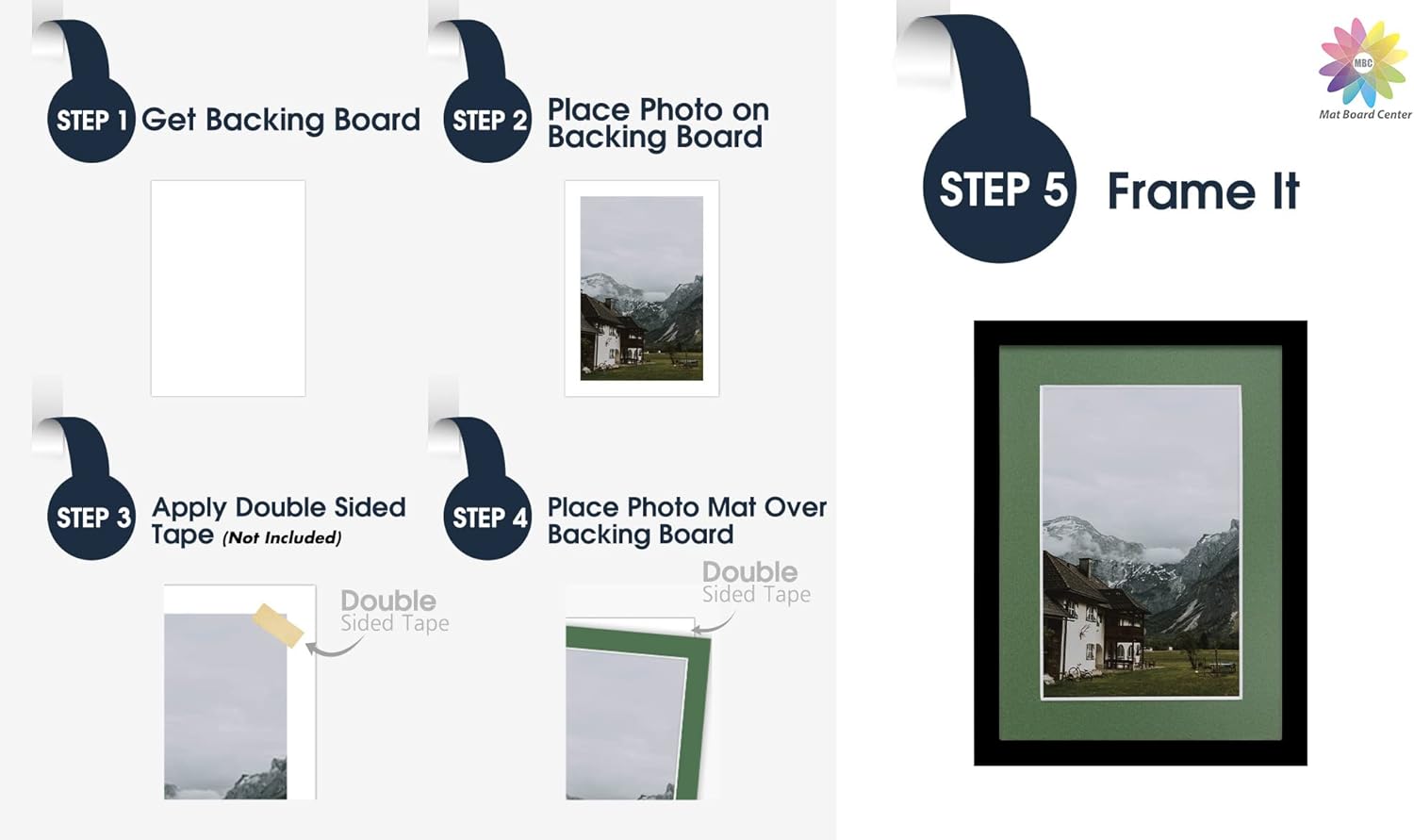 STEP 1 Get Backing Board

STEP 2 Place Photo on Backing Board

STEP 3 Apply Double Sided Tape (Not Included)

Double Sided Tape

STEP 4 Place Photo Mat Over Backing Board

Double Sided Tape

MBC
Mat Board Center

STEP 5 Frame It