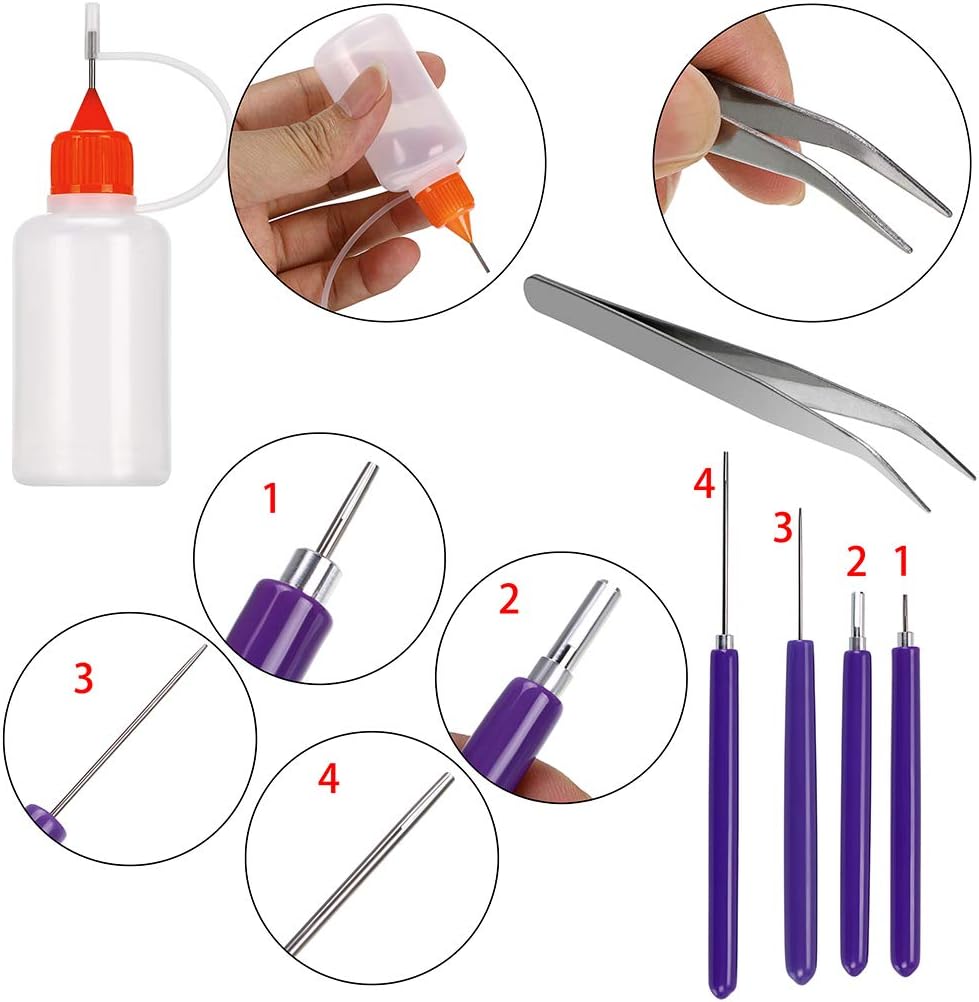 1

2

3

4

4 3 2 1