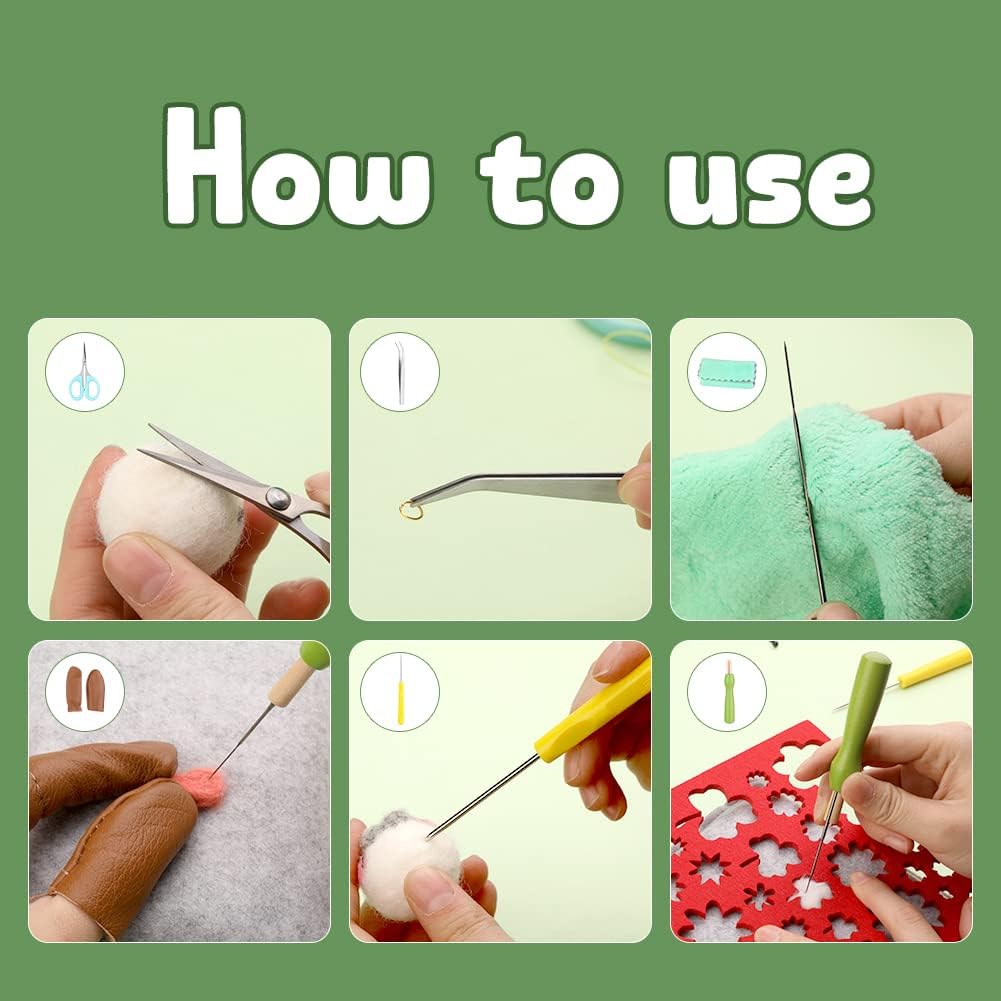 How to use