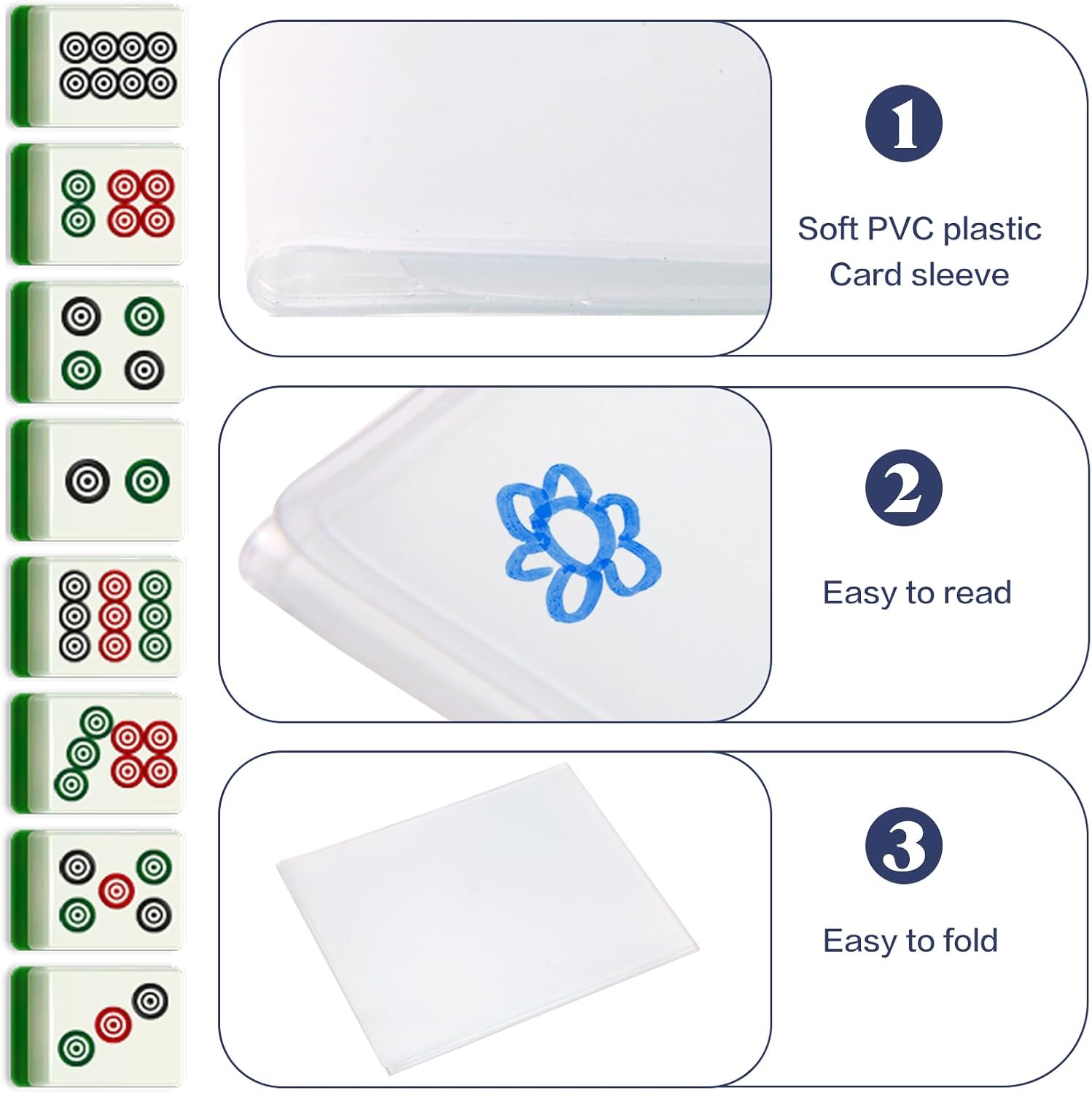 1

Soft PVC plastic Card sleeve

2

Easy to read

3

Easy to fold