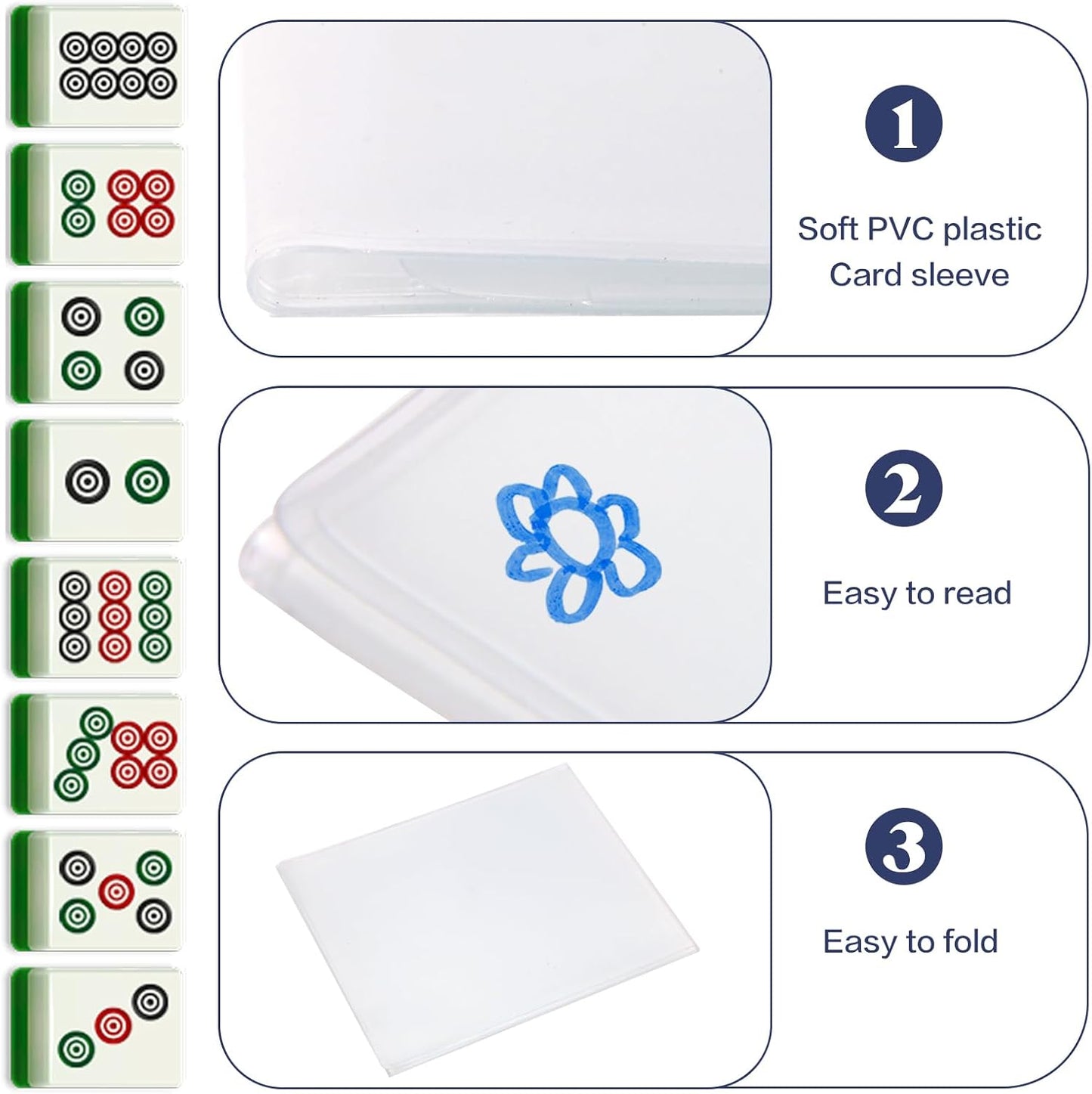 1

Soft PVC plastic Card sleeve

2

Easy to read

3

Easy to fold