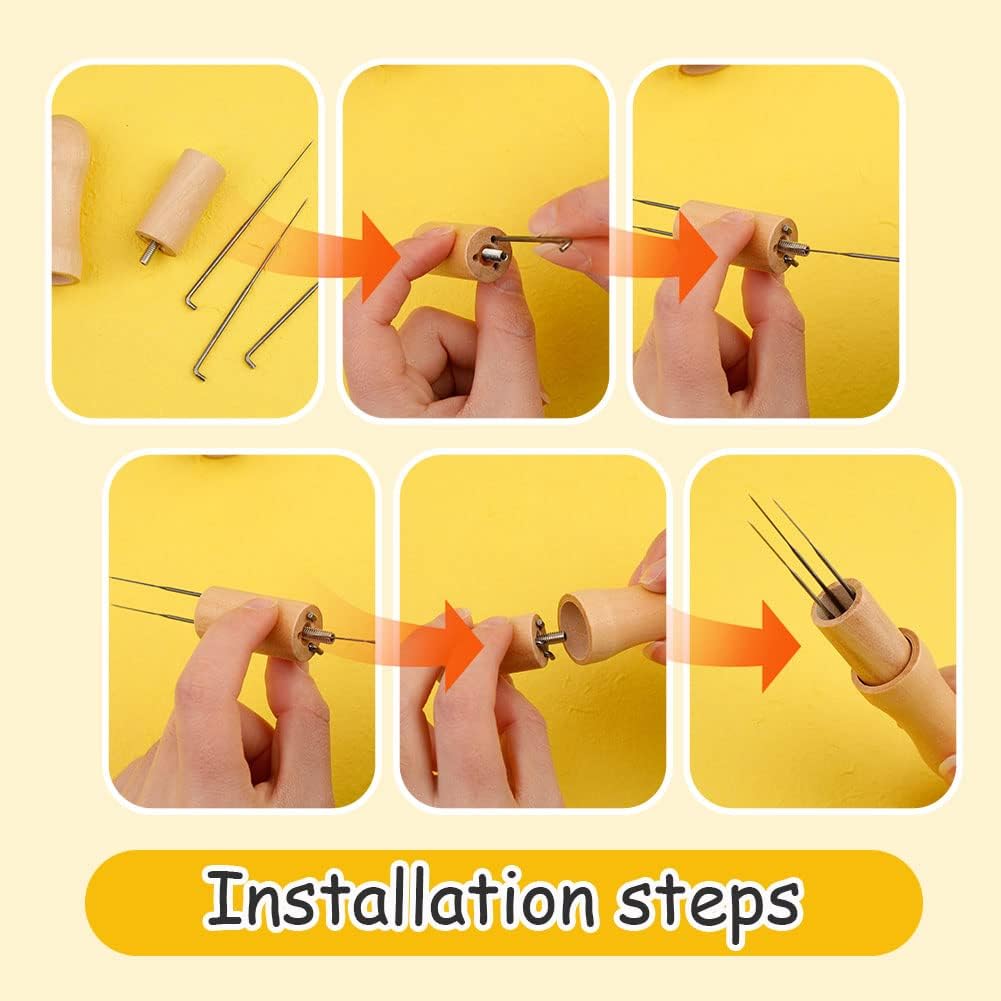 Installation steps