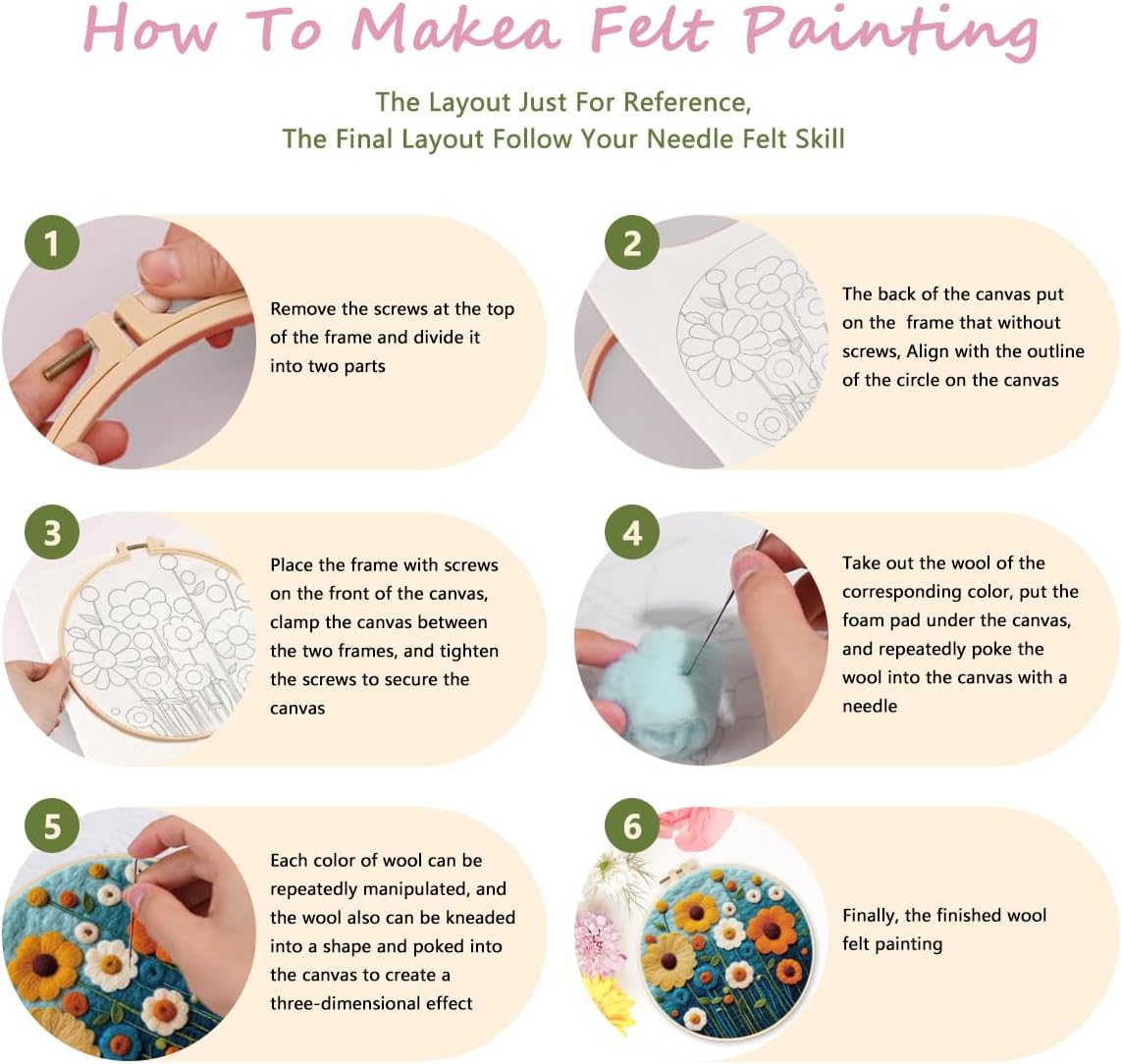 How To Makea Felt Painting

The Layout Just For Reference,
The Final Layout Follow Your Needle Felt Skill

1

Remove the screws at the top of the frame and divide it into two parts

2

The back of the canvas put on the  frame that without screws, Align with the outline of the circle on the canvas

3

Place the frame with screws on the front of the canvas, clamp the canvas between the two frames, and tighten the screws to secure the canvas

4

Take out the wool of the corresponding color, put the foam pad under the canvas, and repeatedly poke the wool into the canvas with a needle

5

Each color of wool can be repeatedly manipulated, and the wool also can be kneaded into a shape and poked into the canvas to create a three-dimensional effect

6

Finally, the finished wool felt painting