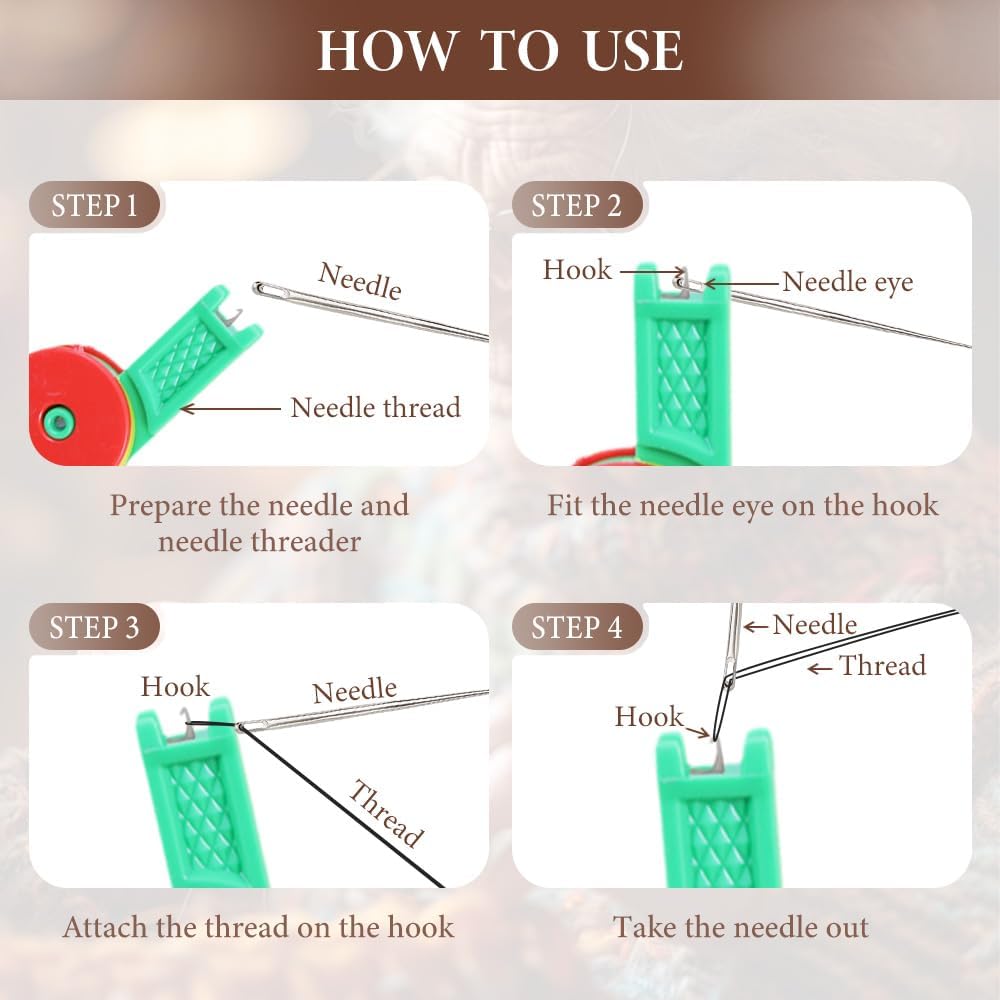 HOW TO USE

STEP 1

Needle

Needle thread

Prepare the needle and needle threader

STEP 2

Hook

Needle eye

Fit the needle eye on the hook

STEP 3

Hook

Needle

Thread

Attach the thread on the hook

STEP 4

Needle

Thread

Hook

Take the needle out