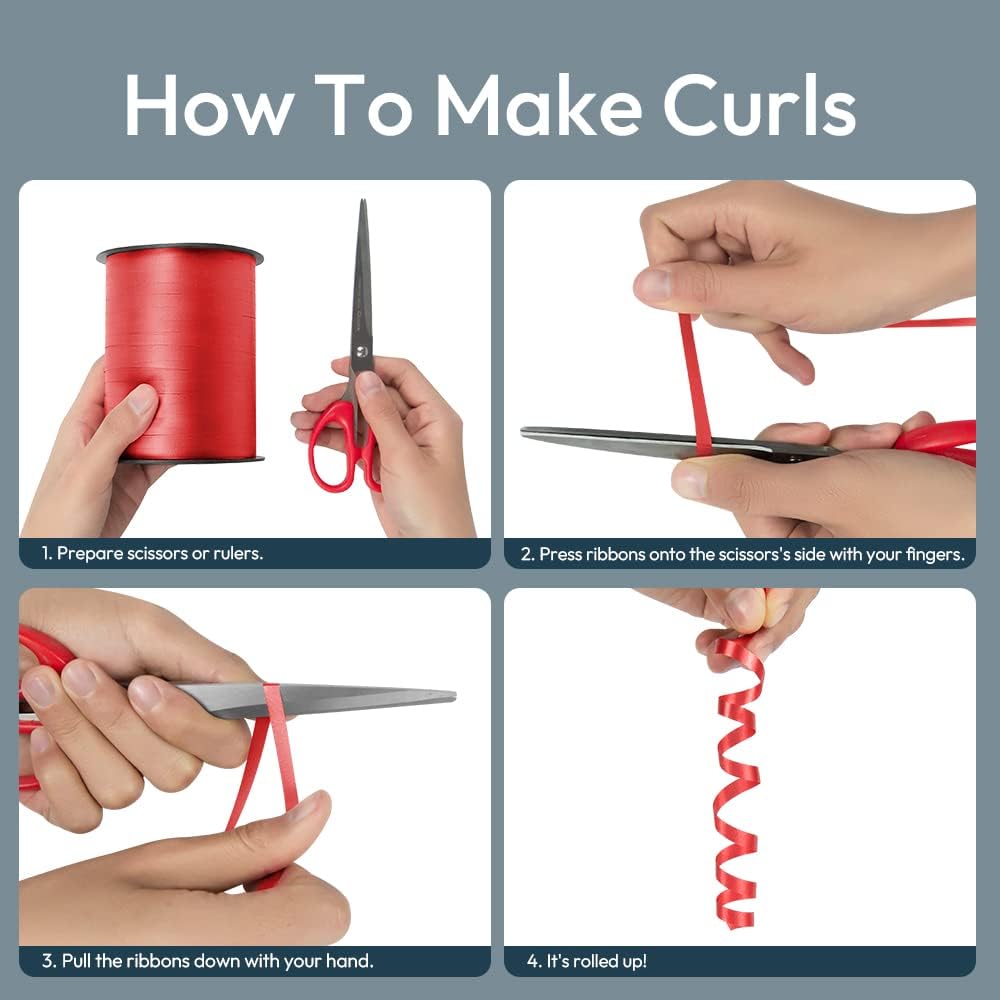 How To Make Curls

1. Prepare scissors or rulers.

2. Press ribbons onto the scissors's side with your fingers.

3. Pull the ribbons down with your hand.

4. It's rolled up!