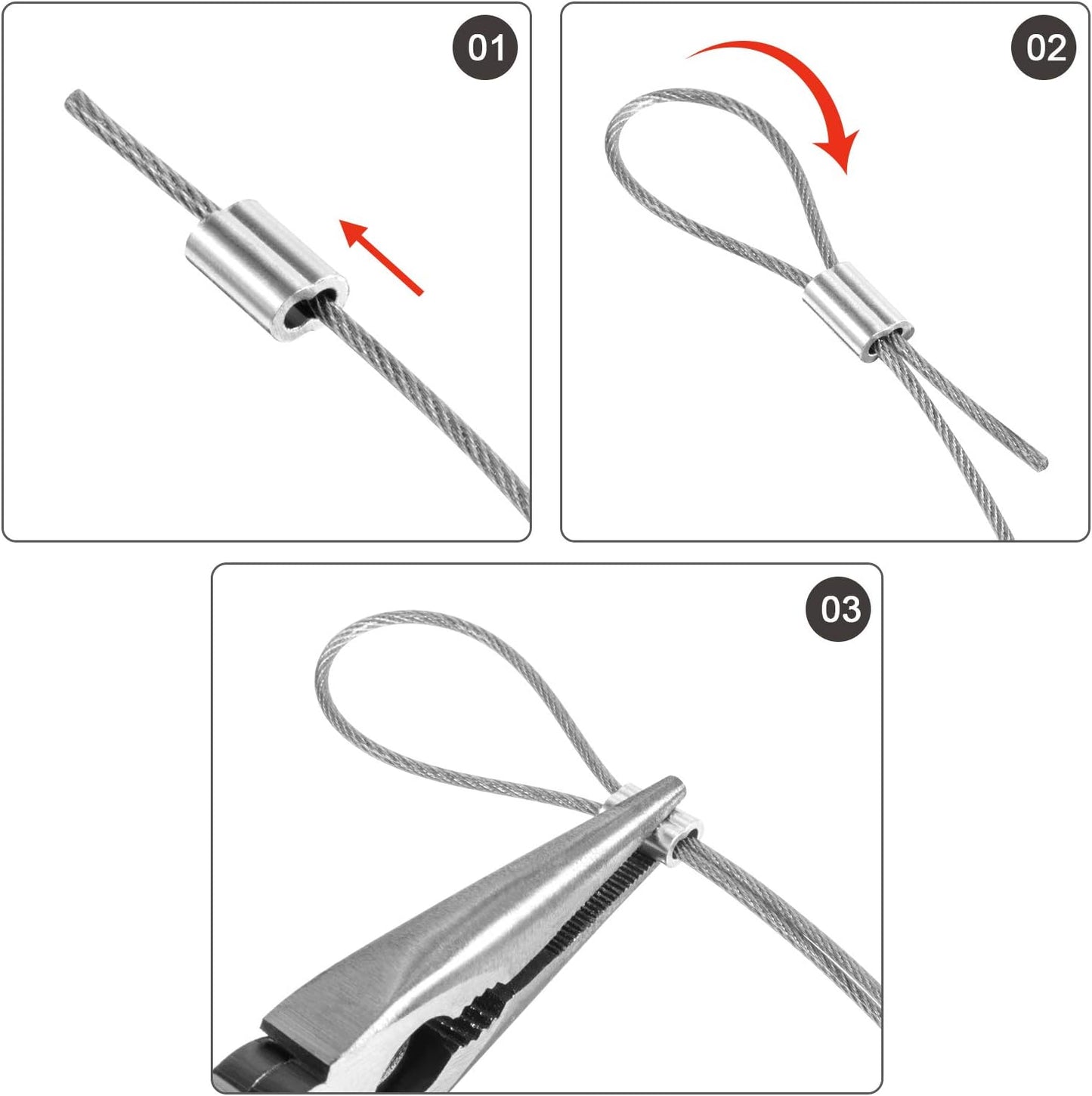 01

02

03