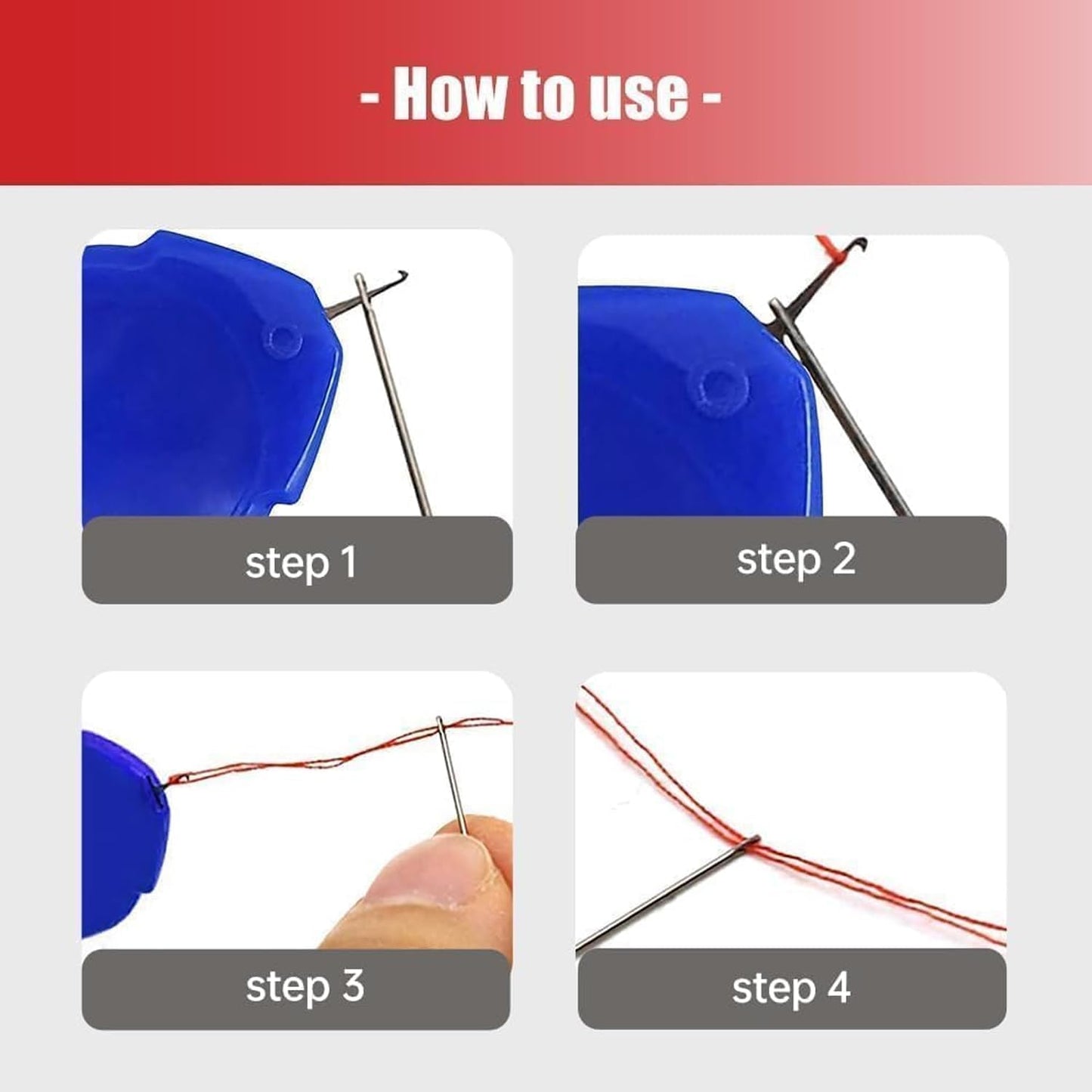 - How to use -

step 1

step 2

step 3

step 4