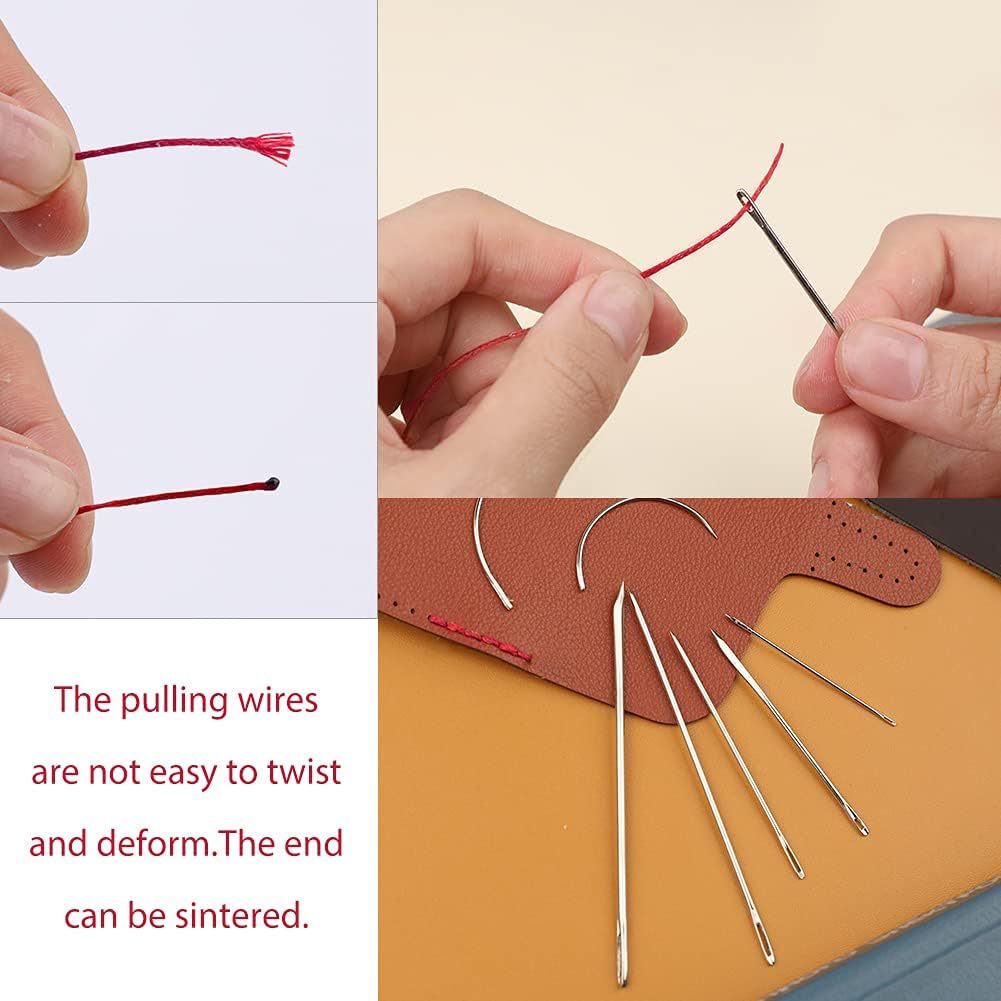 The pulling wires are not easy to twist and deform.The end can be sintered.