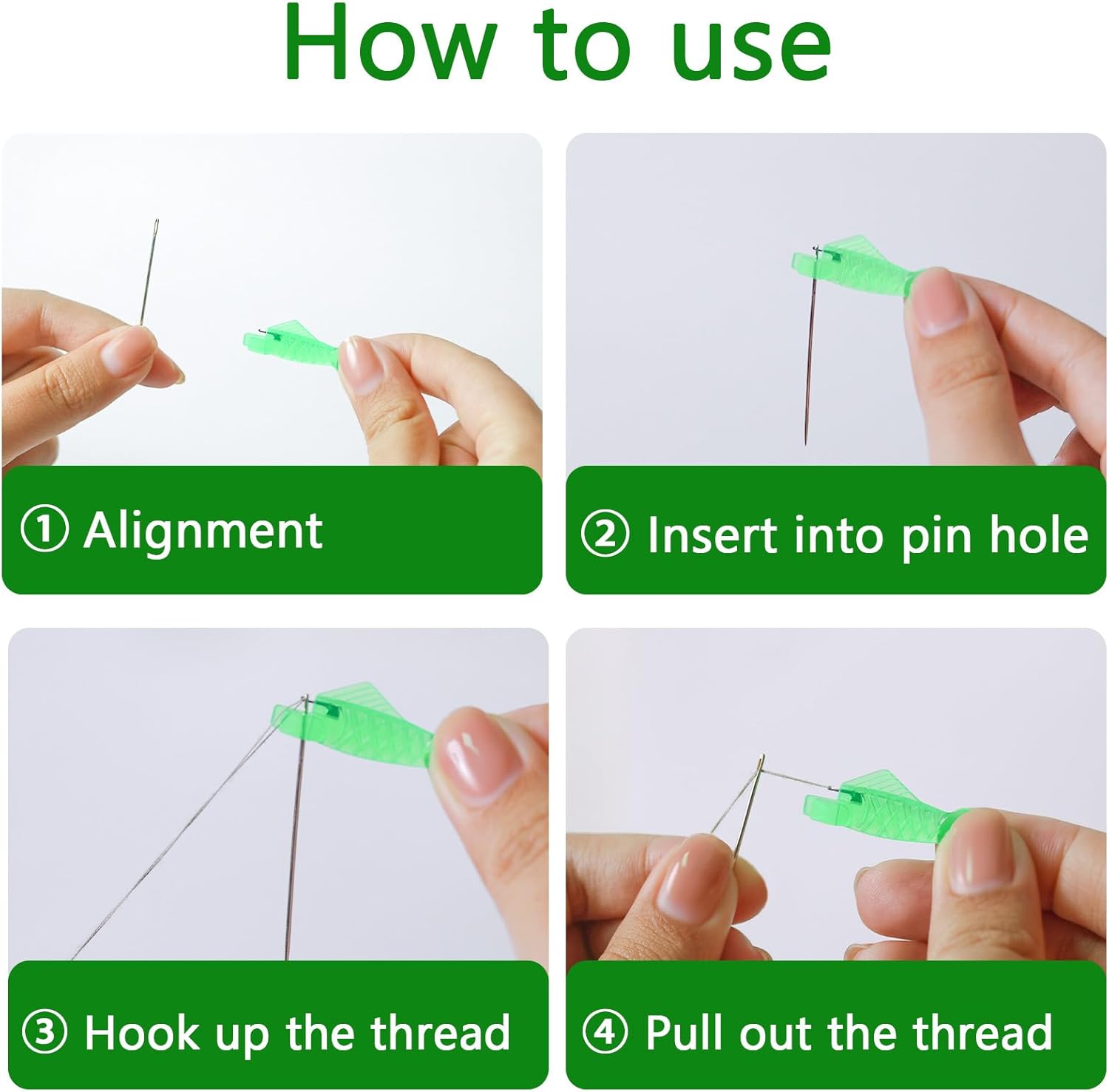 How to use

① Alignment

② Insert into pin hole

③ Hook up the thread

④ Pull out the thread