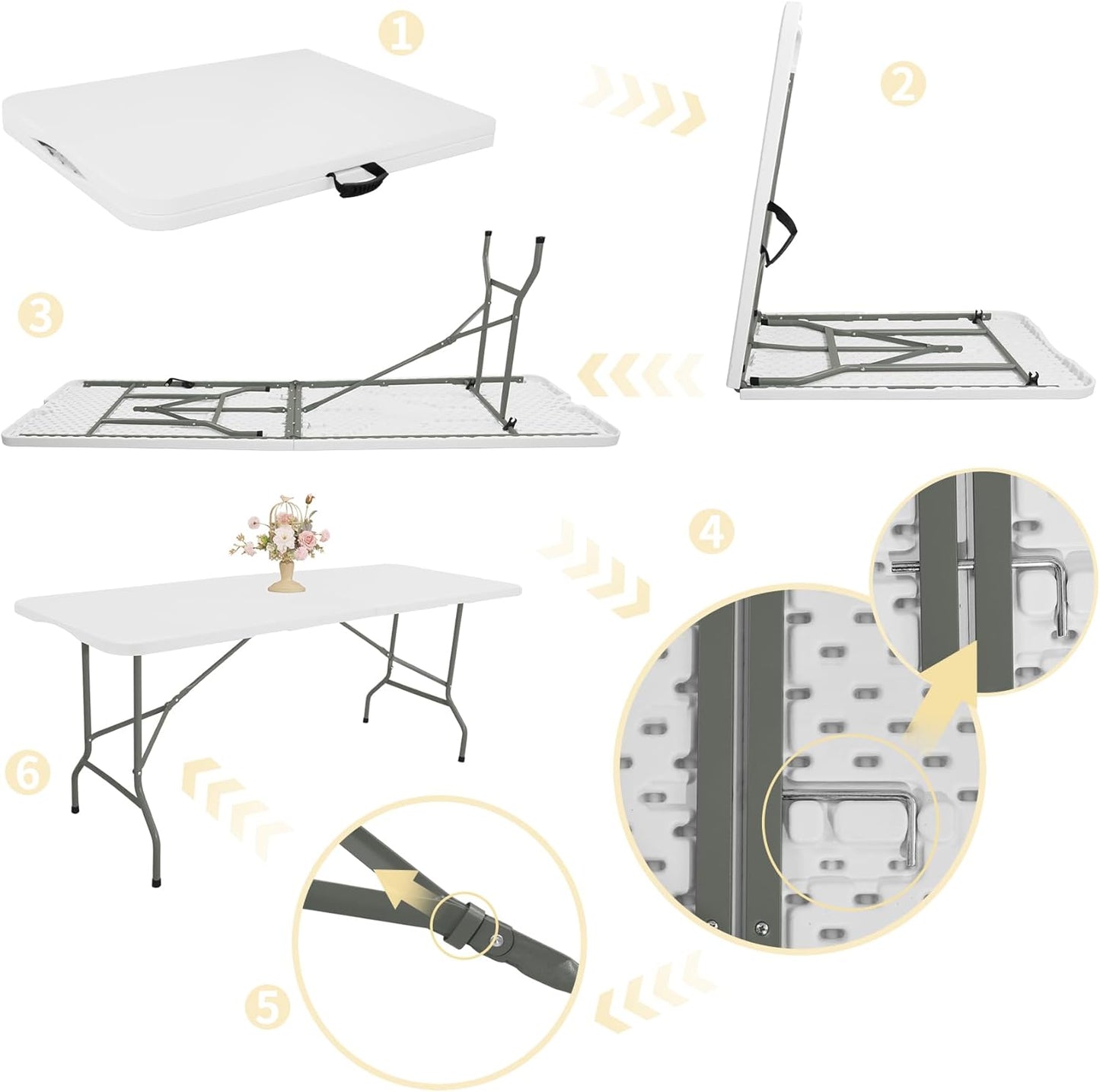 1
2
3
4
6
5