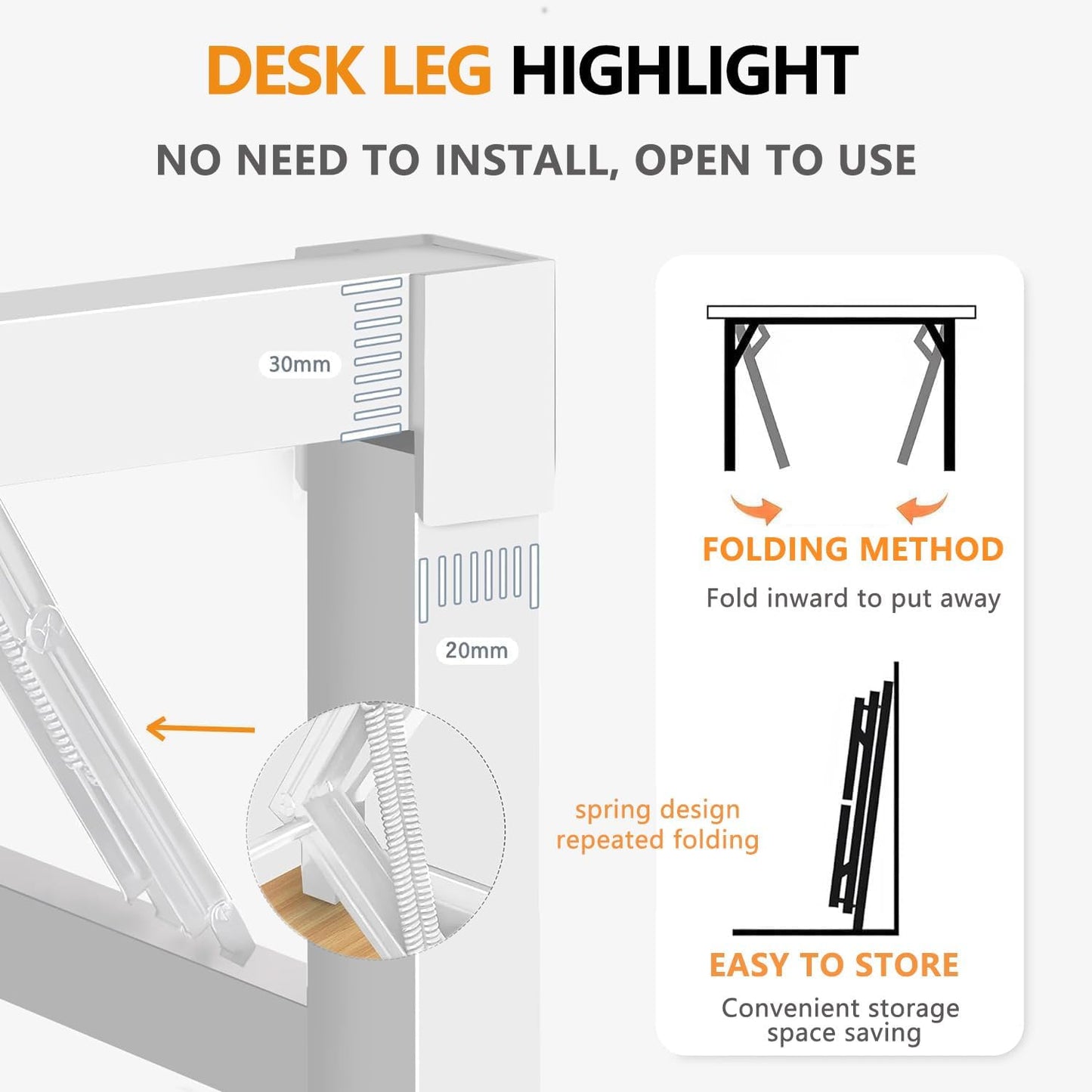 DESK LEG HIGHLIGHT

NO NEED TO INSTALL, OPEN TO USE

30mm

20mm

spring design
repeated folding

FOLDING METHOD

Fold inward to put away

EASY TO STORE

Convenient storage
space saving