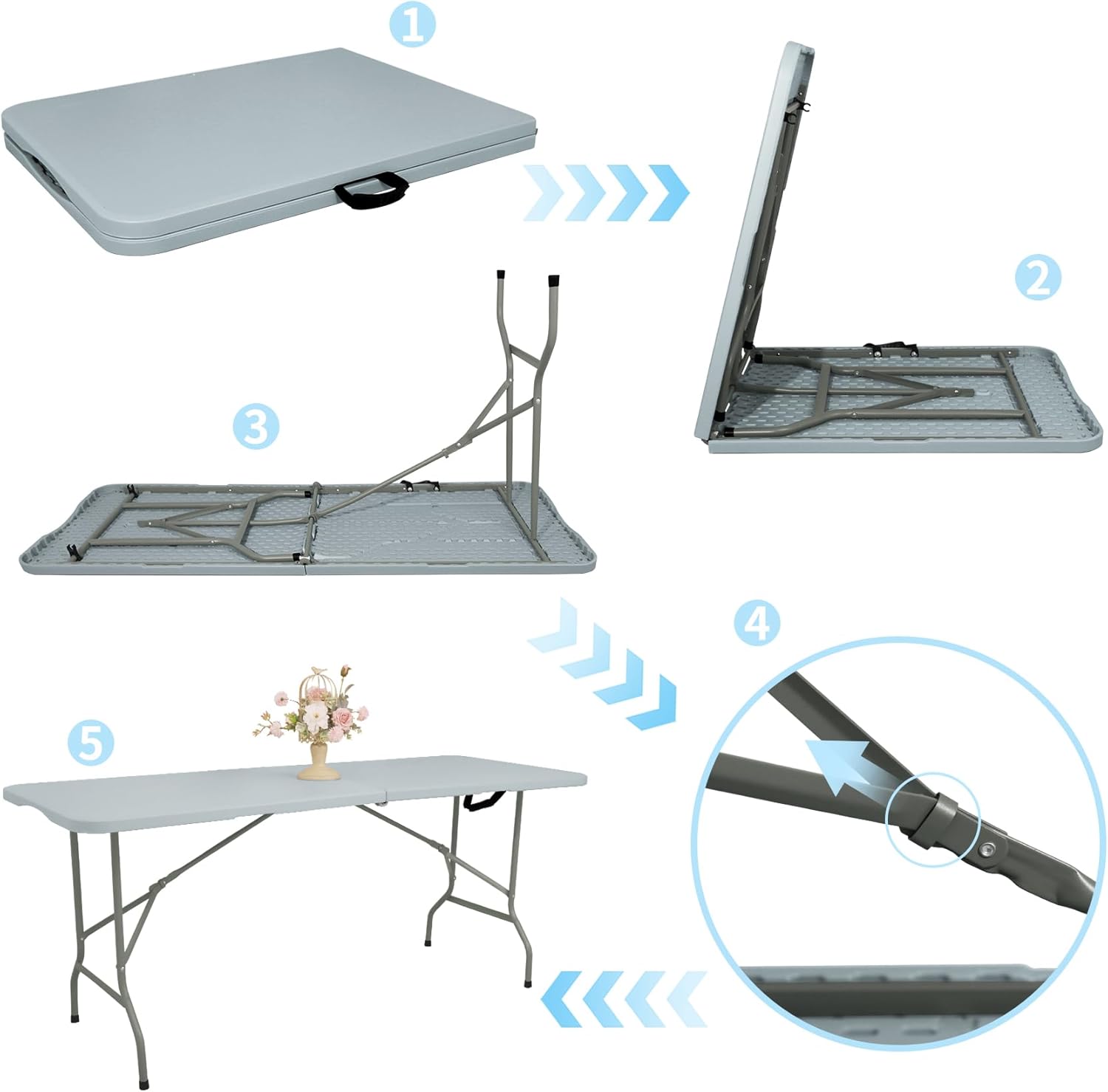 1

2

3

4

5