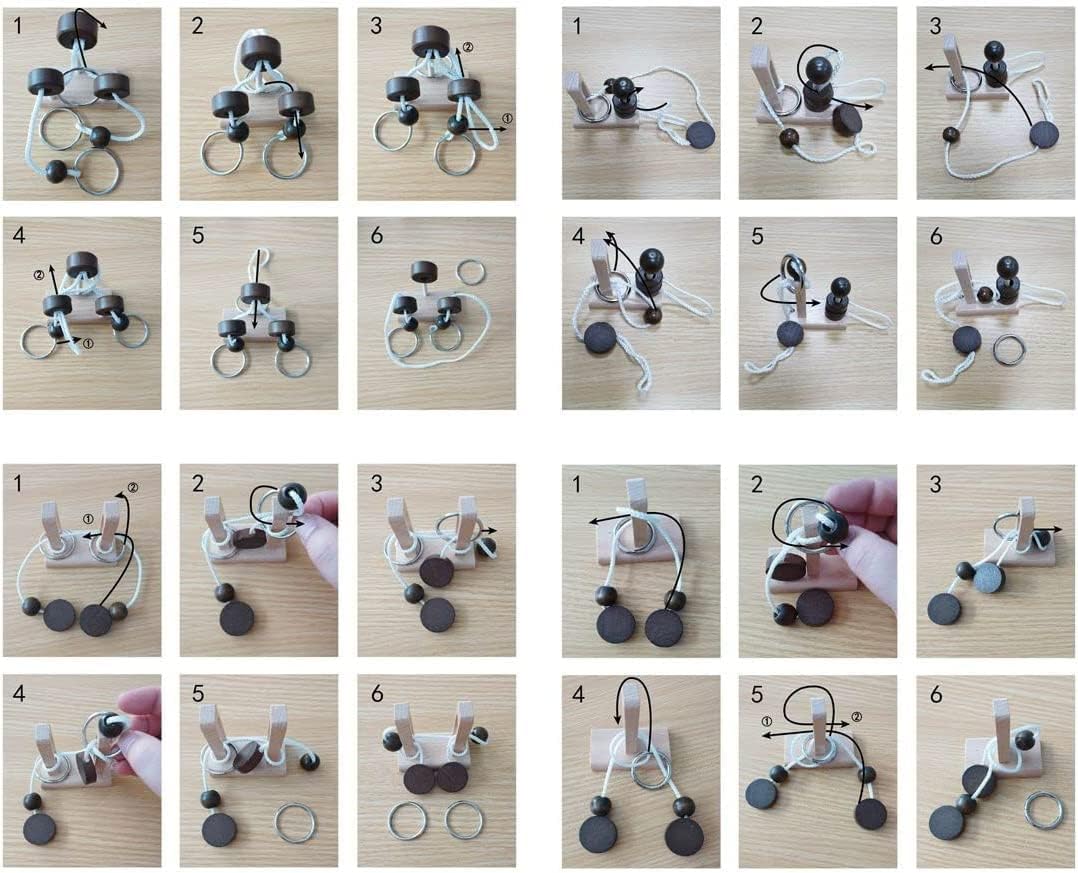 1 2 3 ② ①

4 ② ① 5 6

1 2 3

4 5 6

1 ① ② 2 3

4 5 6

1 2 3

4 5 ① ② 6