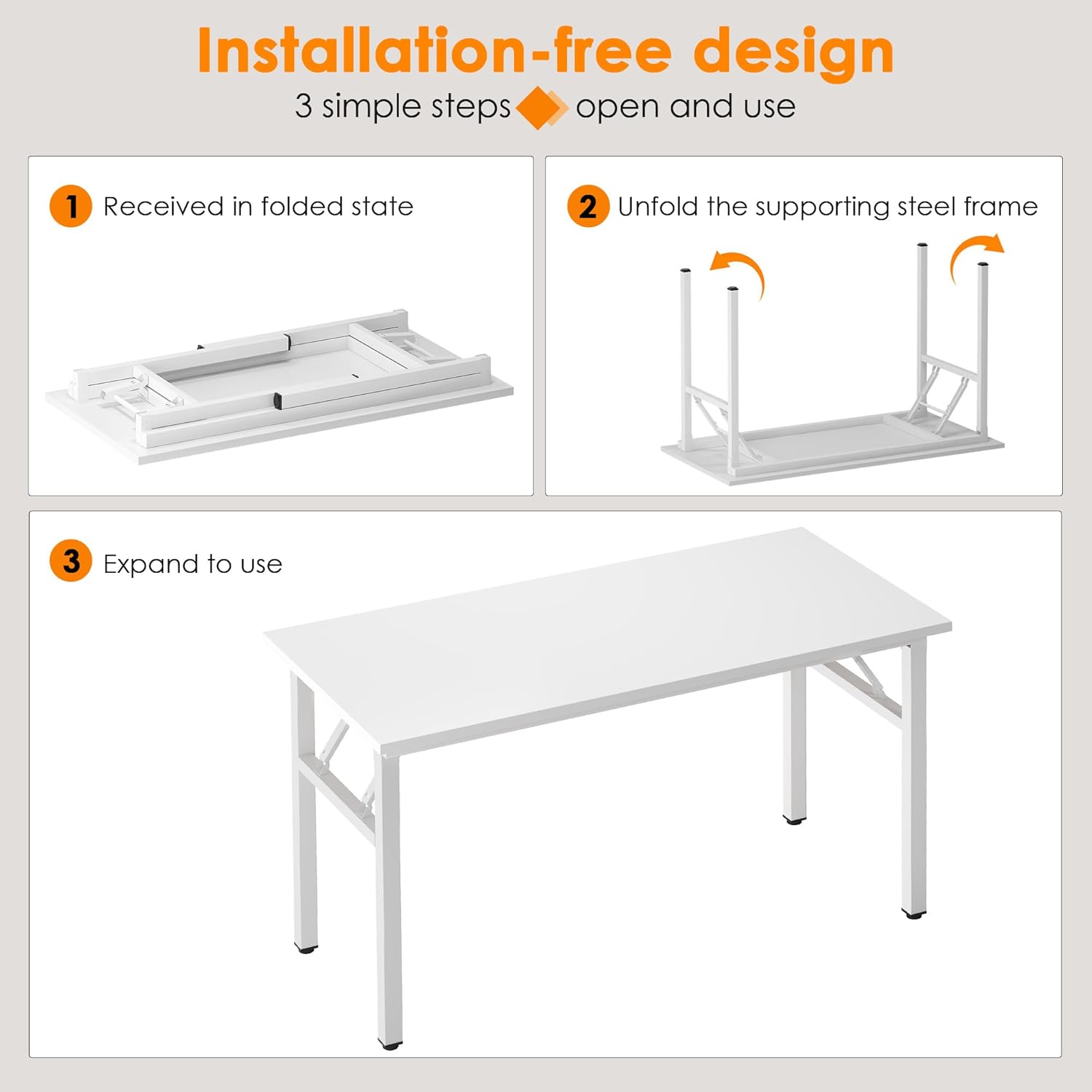 Installation-free design

3 simple steps open and use

1 Received in folded state

2 Unfold the supporting steel frame

3 Expand to use