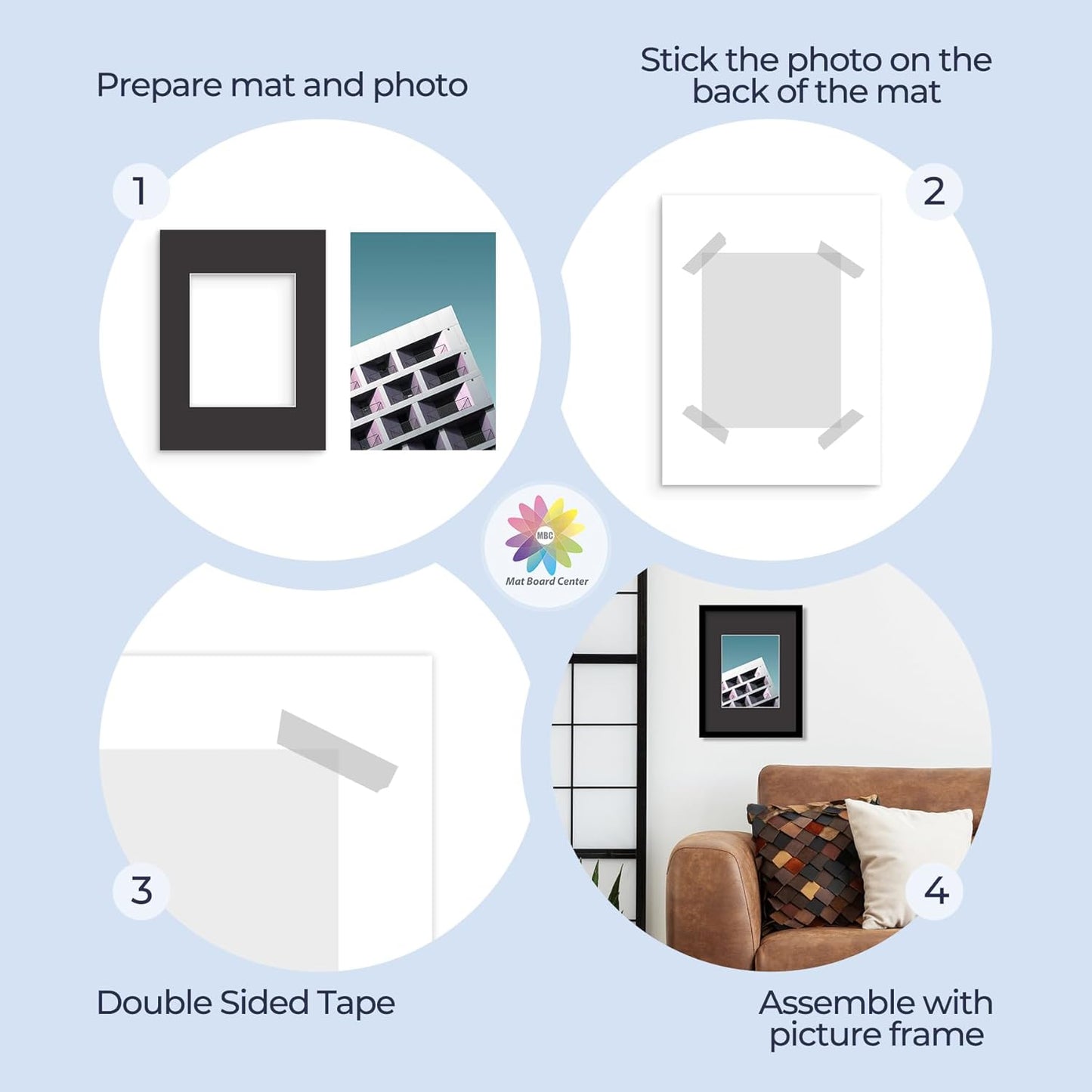 Prepare mat and photo

Stick the photo on the back of the mat

1

2

MBC

Mat Board Center

3

4

Double Sided Tape

Assemble with picture frame