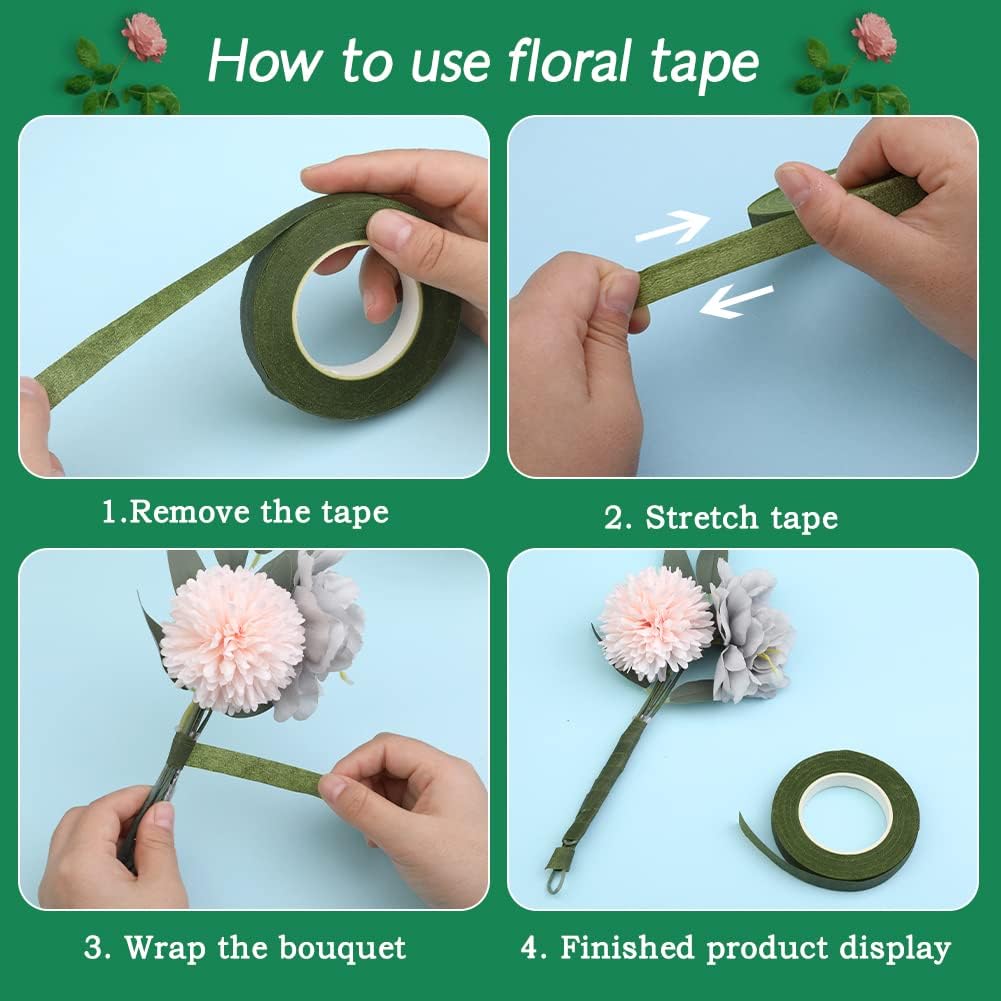 How to use floral tape

1.Remove the tape

2. Stretch tape

3. Wrap the bouquet

4. Finished product display