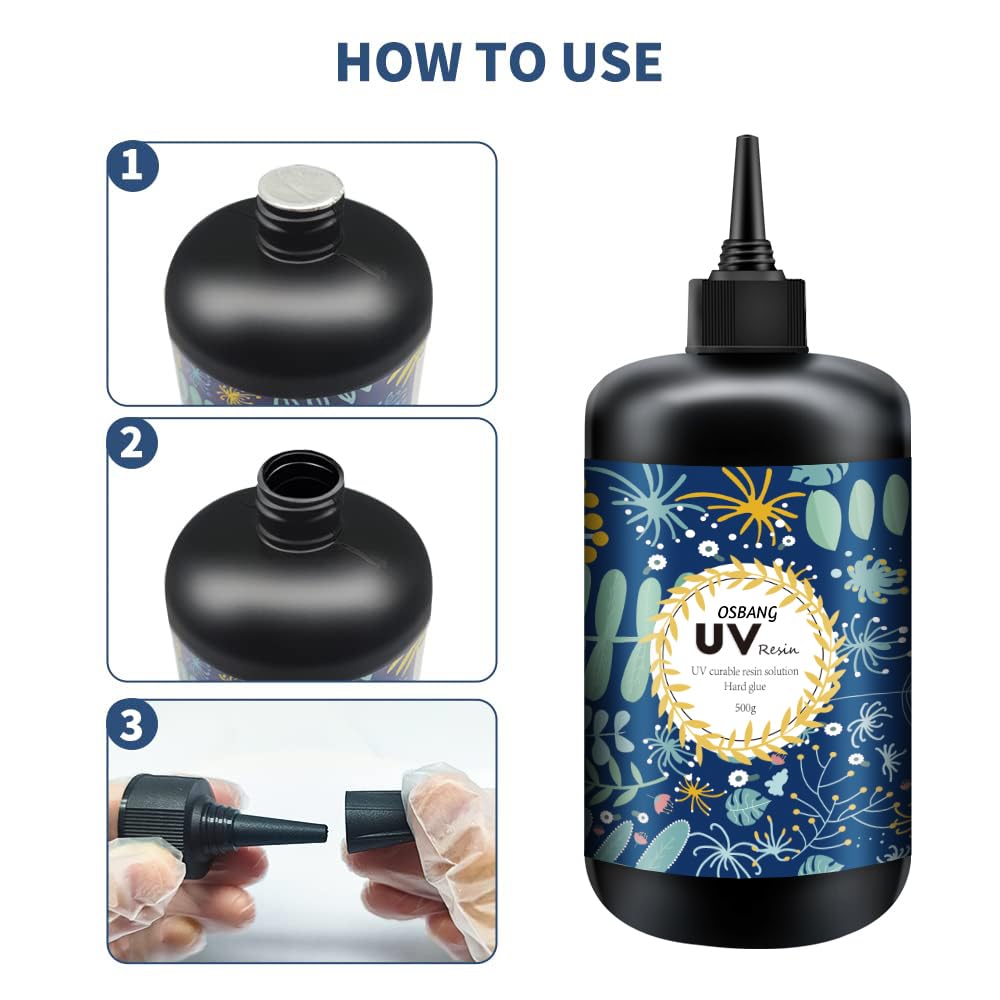 HOW TO USE

1

2

3

OSBANG
UV Resin
UV curable resin solution
Hard glue
500g