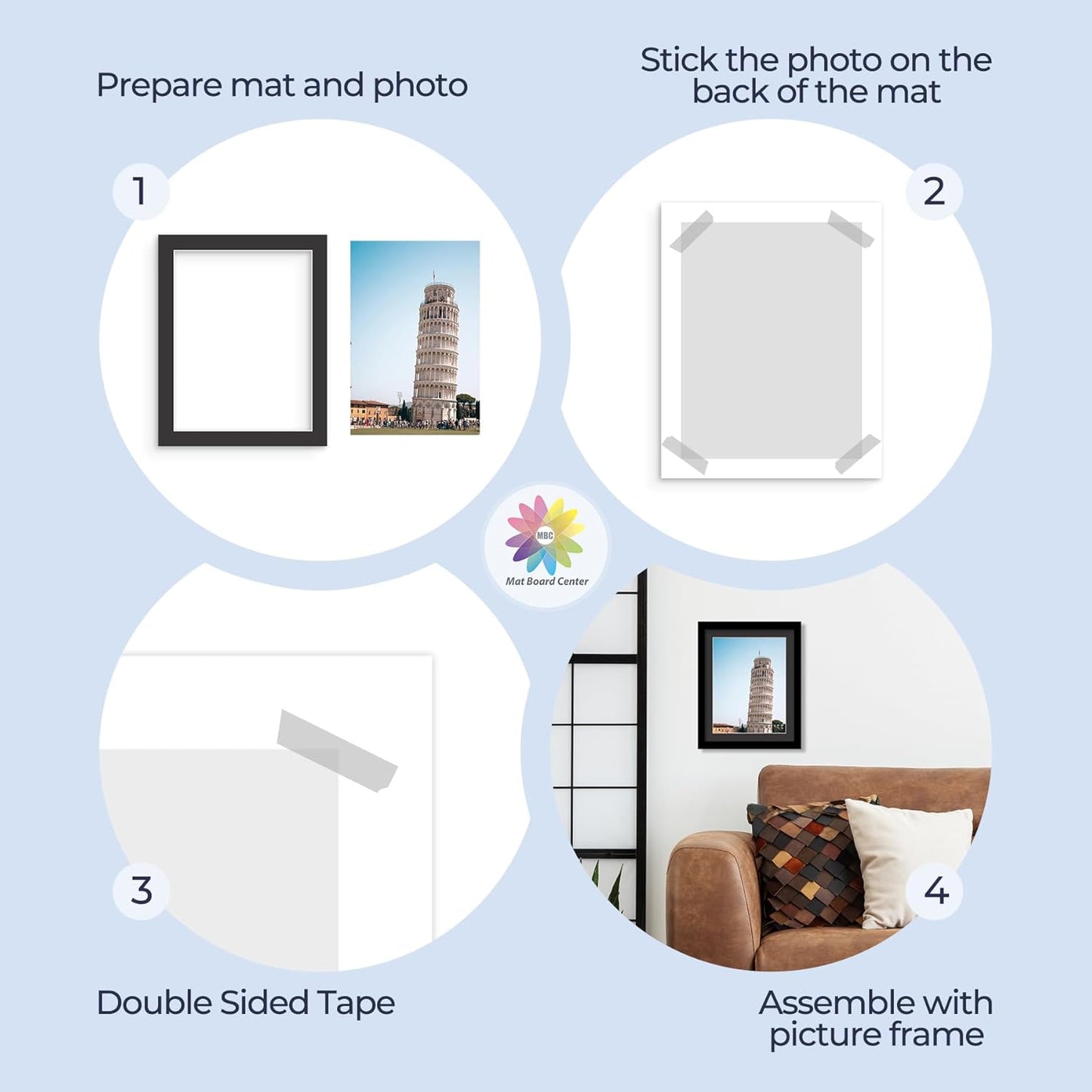 Prepare mat and photo

Stick the photo on the back of the mat

1

2

MBC
Mat Board Center

3

4

Double Sided Tape

Assemble with picture frame