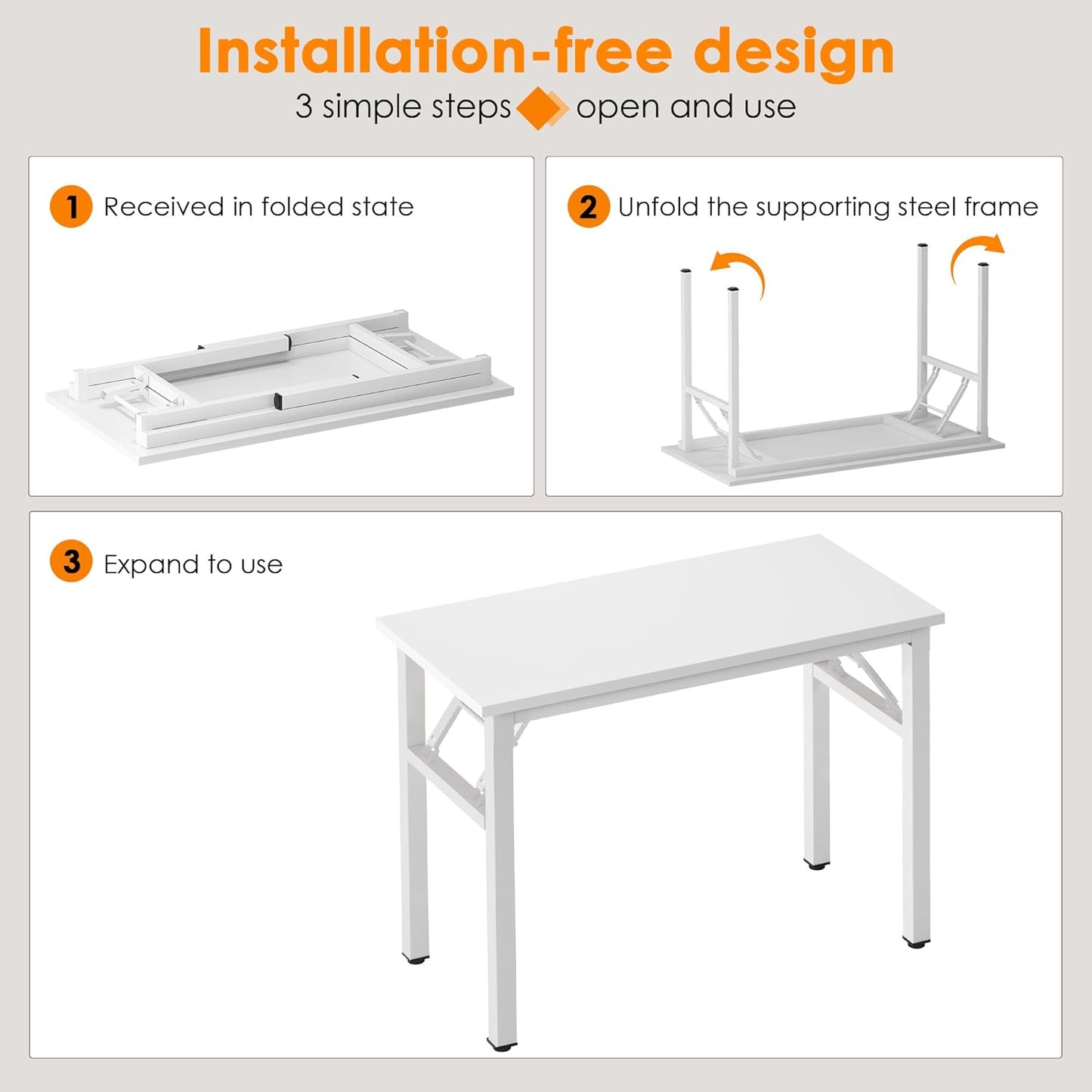 Installation-free design

3 simple steps open and use

1 Received in folded state

2 Unfold the supporting steel frame

3 Expand to use