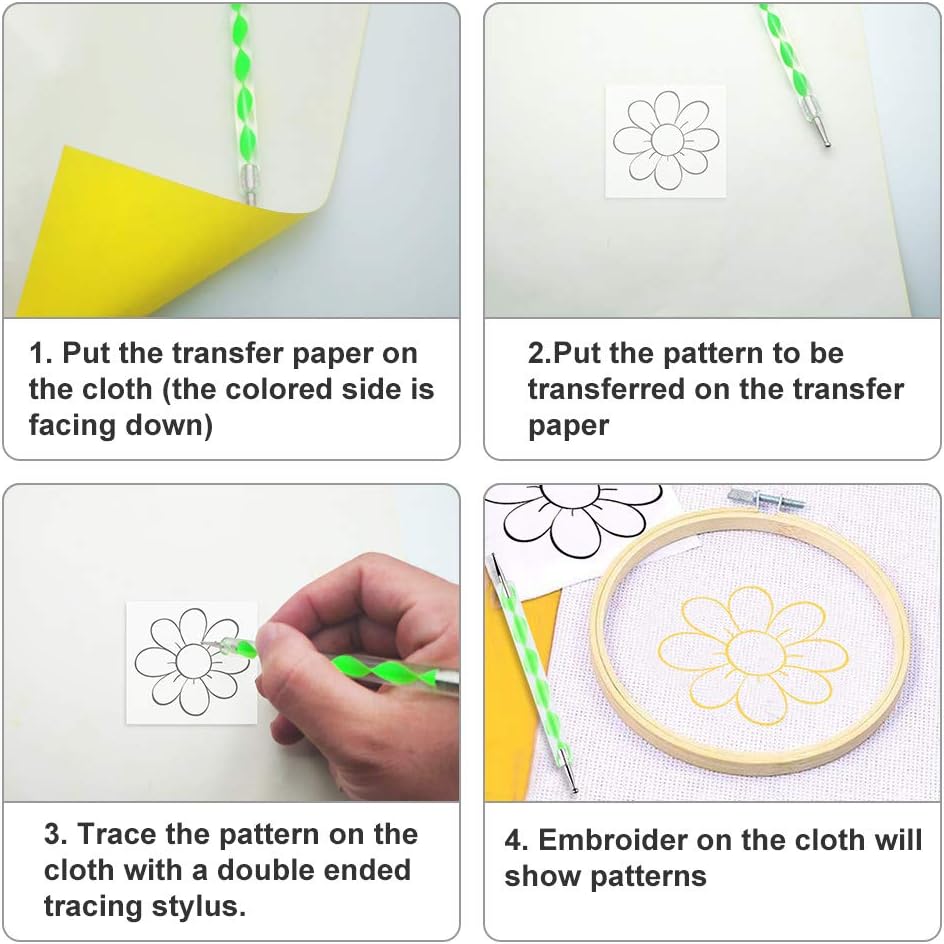 1. Put the transfer paper on the cloth (the colored side is facing down)

2.Put the pattern to be transferred on the transfer paper

3. Trace the pattern on the cloth with a double ended tracing stylus.

4. Embroider on the cloth will show patterns