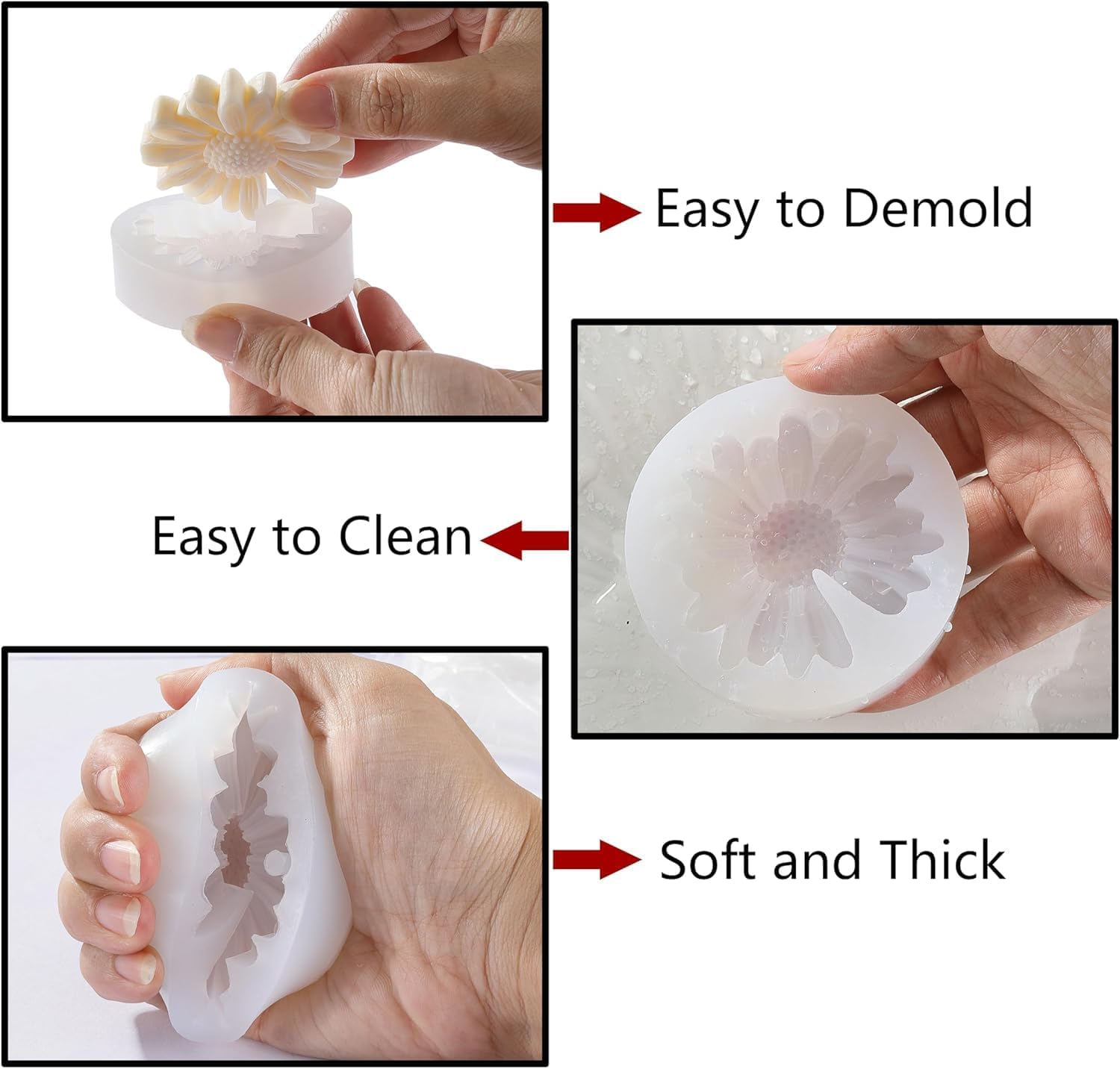 Easy to Demold

Easy to Clean

Soft and Thick