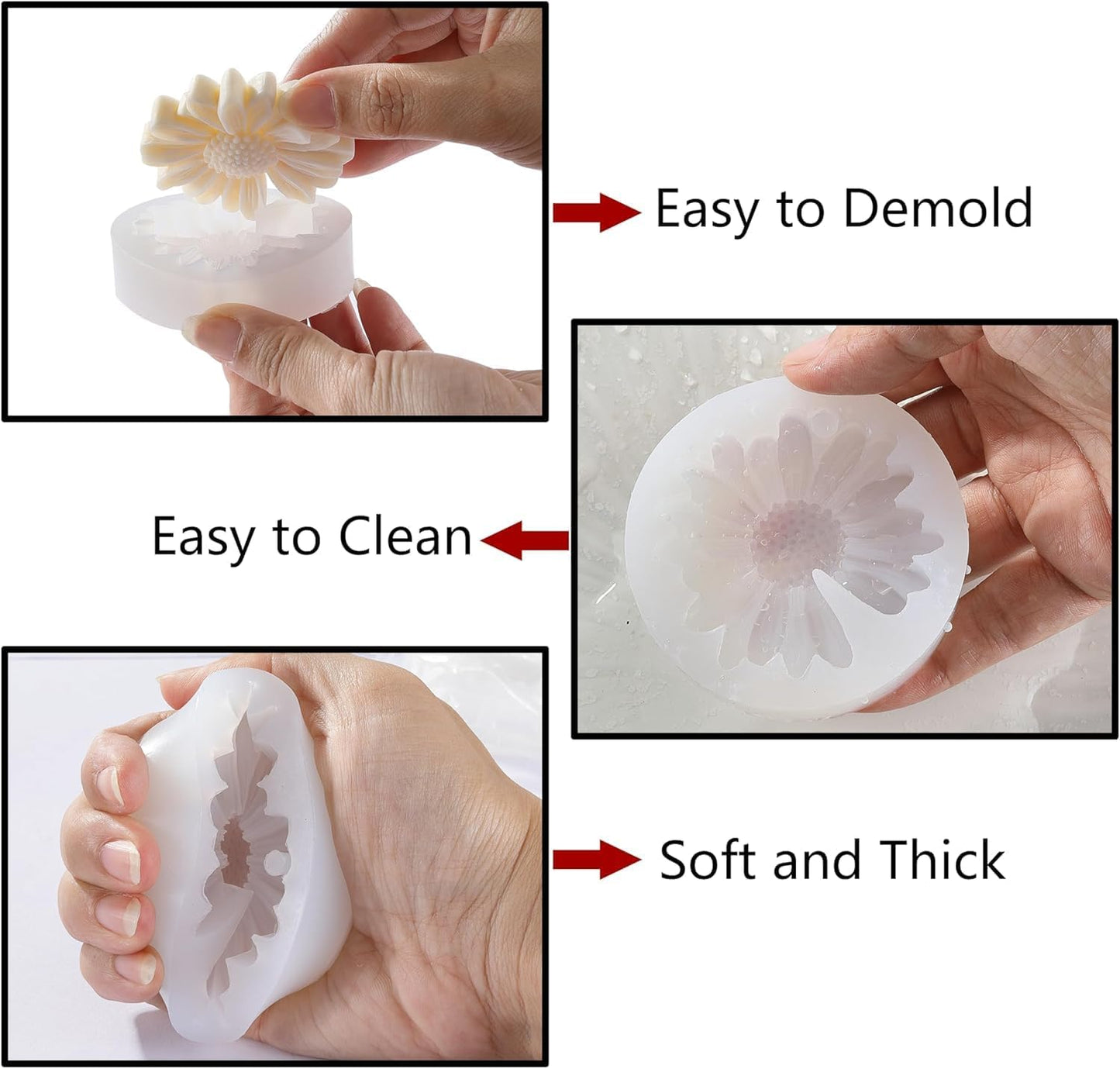 Easy to Demold

Easy to Clean

Soft and Thick