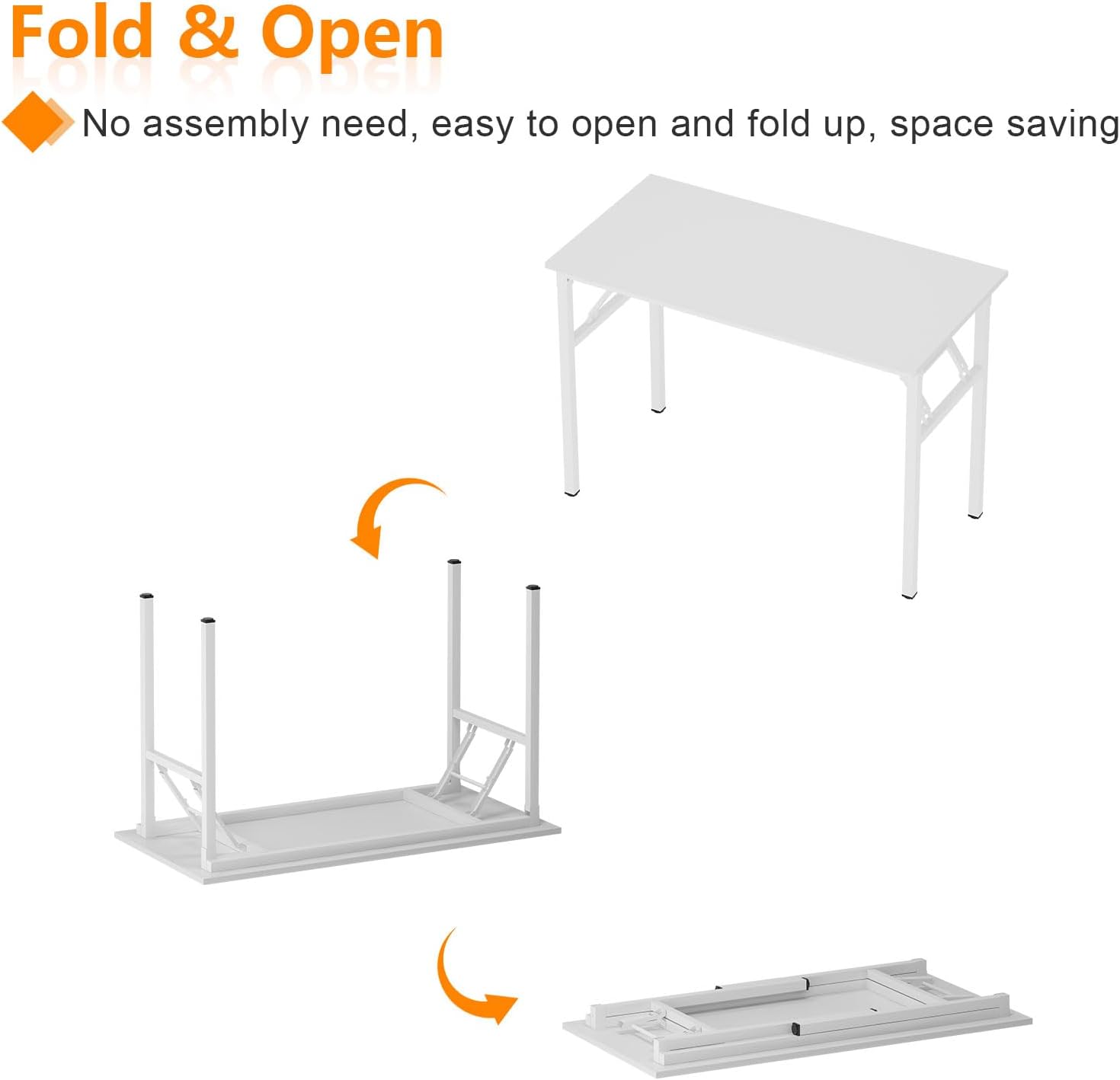 Fold & Open

No assembly need, easy to open and fold up, space saving