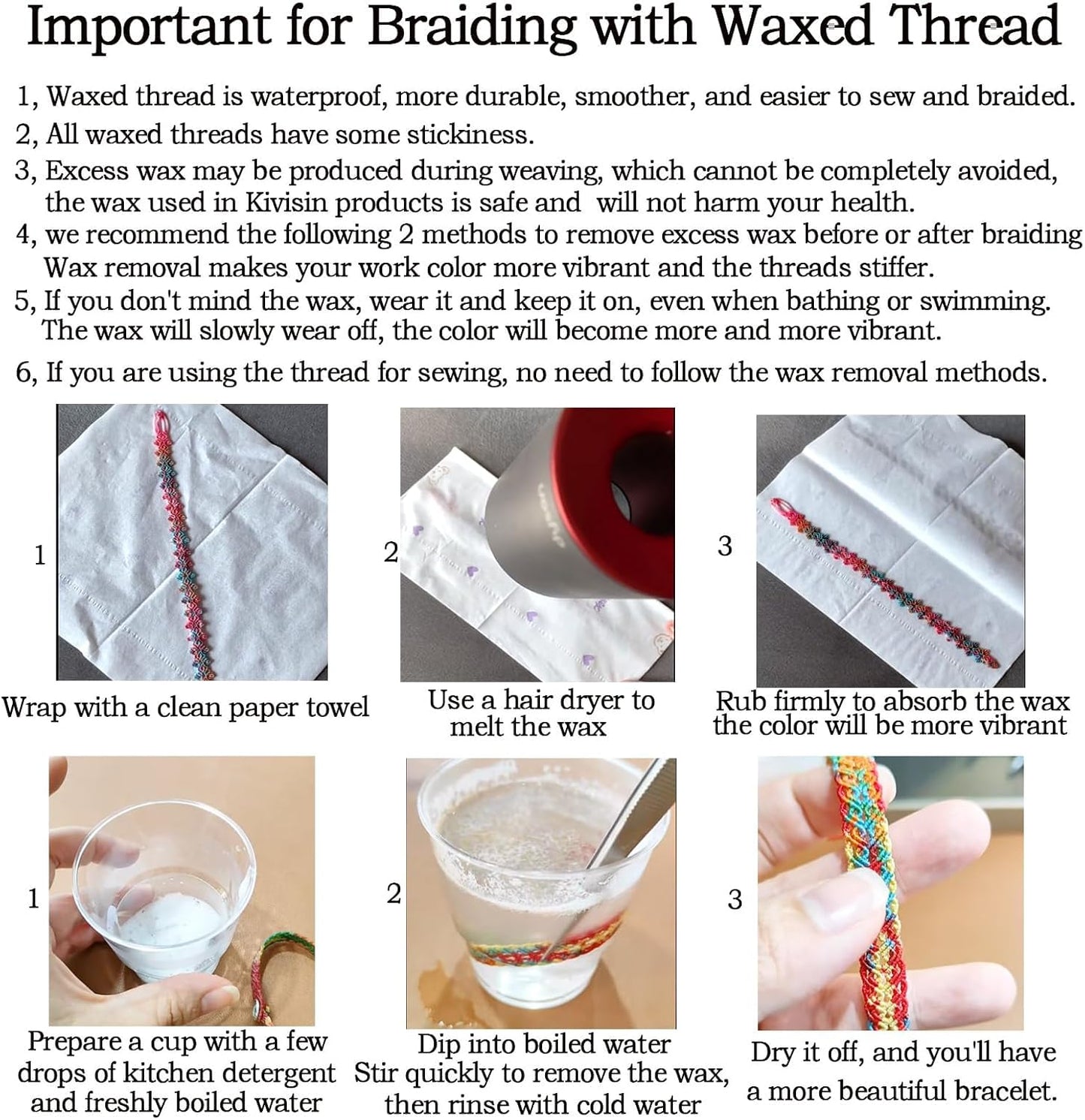 Important for Braiding with Waxed Thread

1, Waxed thread is waterproof, more durable, smoother, and easier to sew and braided.

2, All waxed threads have some stickiness.

3, Excess wax may be produced during weaving, which cannot be completely avoided, the wax used in Kivisin products is safe and will not harm your health.

4, we recommend the following 2 methods to remove excess wax before or after braiding Wax removal makes your work color more vibrant and the threads stiffer.

5, If you don't mind the wax, wear it and keep it on, even when bathing or swimming. The wax will slowly wear off, the color will become more and more vibrant.

6, If you are using the thread for sewing, no need to follow the wax removal methods.

1

Wrap with a clean paper towel

2

Use a hair dryer to melt the wax

3

Rub firmly to absorb the wax the color will be more vibrant

1

Prepare a cup with a few drops of kitchen detergent and freshly boiled water

2

Dip into boiled water Stir quickly to remove the wax, then rinse with cold water

3

Dry it off, and you'll have a more beautiful bracelet.