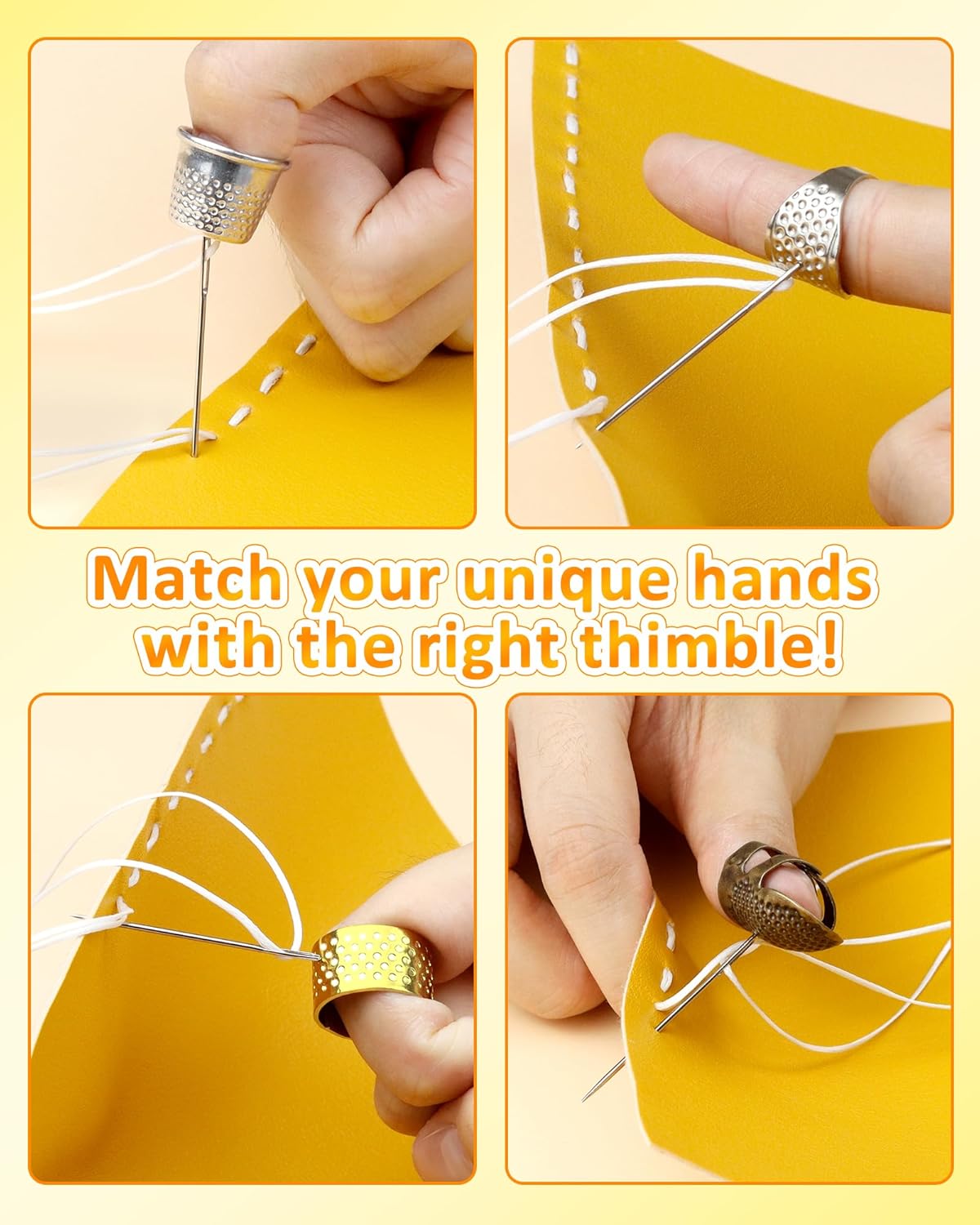 Match your unique hands with the right thimble!