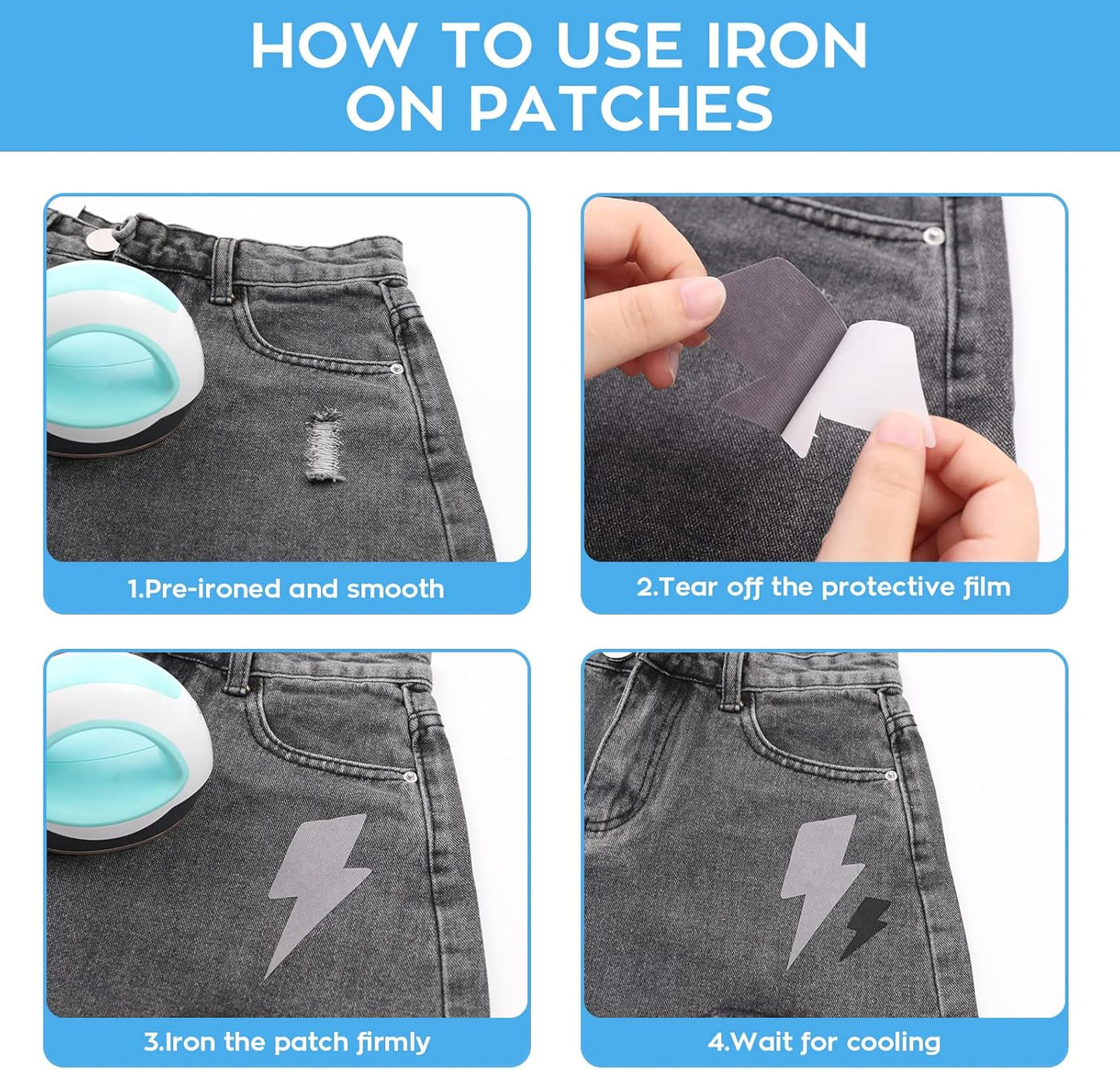 HOW TO USE IRON ON PATCHES

1.Pre-ironed and smooth

2.Tear off the protective film

3.Iron the patch firmly

4.Wait for cooling