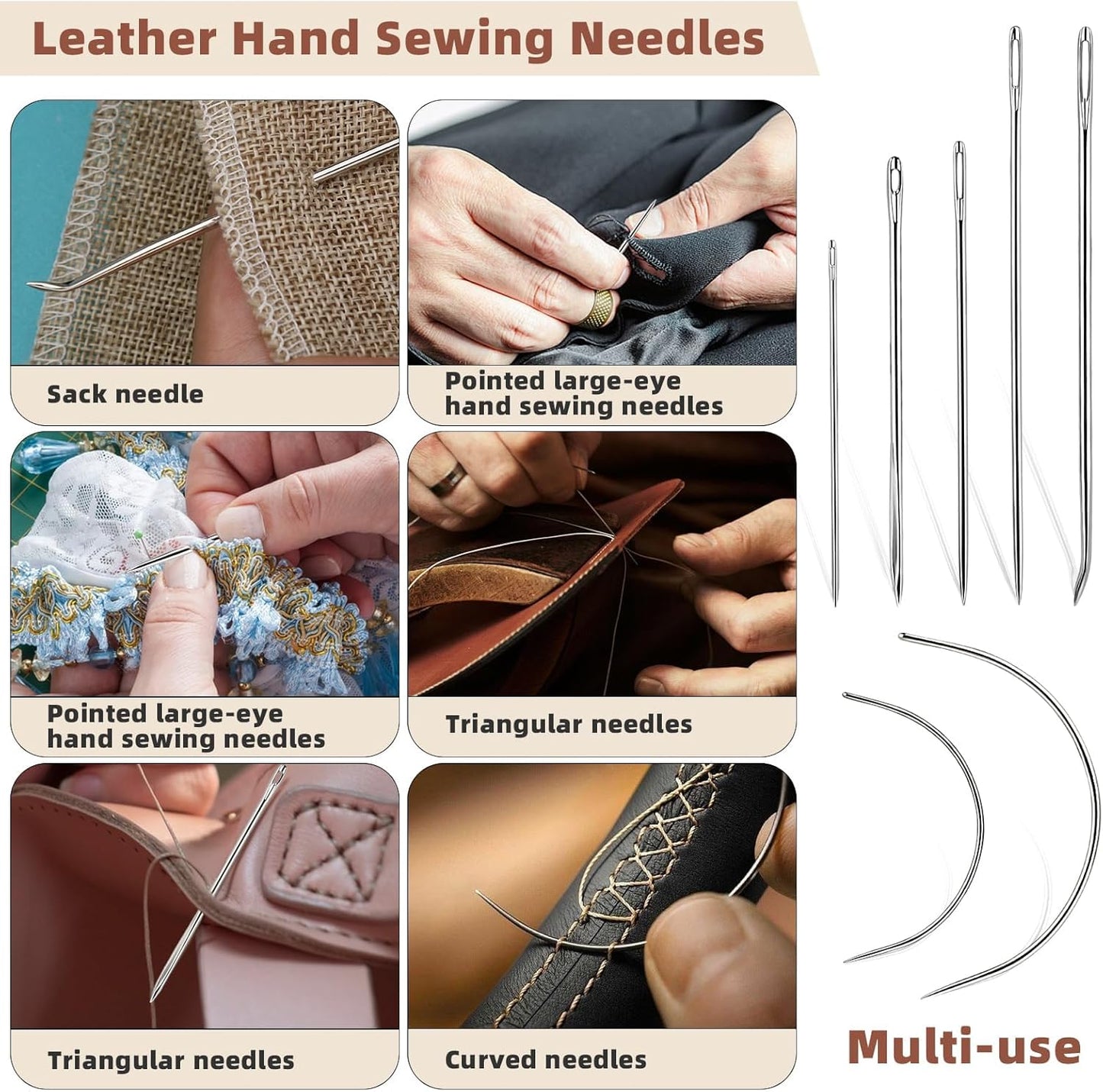 Leather Hand Sewing Needles

Sack needle

Pointed large-eye hand sewing needles

Pointed large-eye hand sewing needles

Triangular needles

Triangular needles

Curved needles

Multi-use