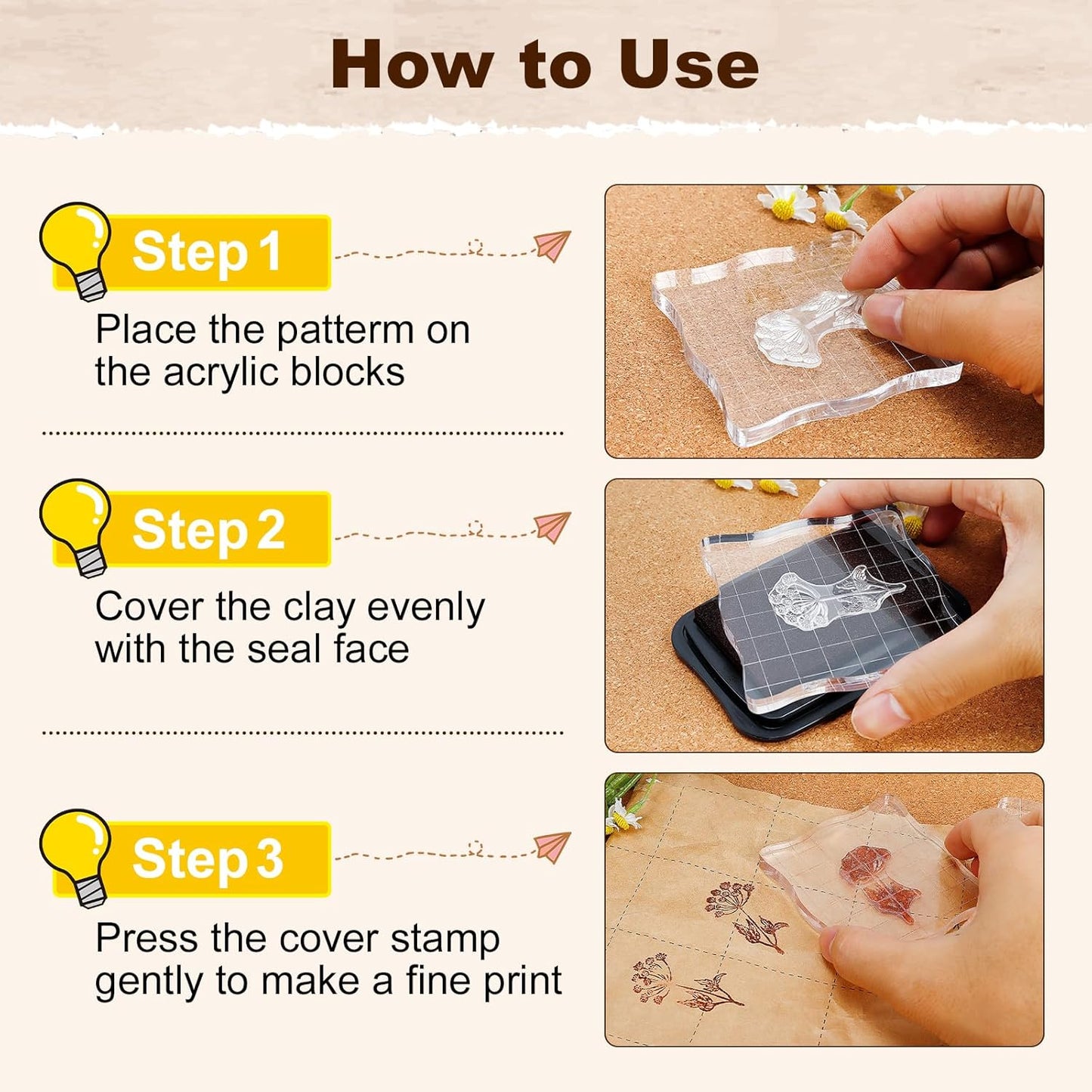 How to Use

Step 1

Place the patterm on the acrylic blocks

Step 2

Cover the clay evenly with the seal face

Step 3

Press the cover stamp gently to make a fine print