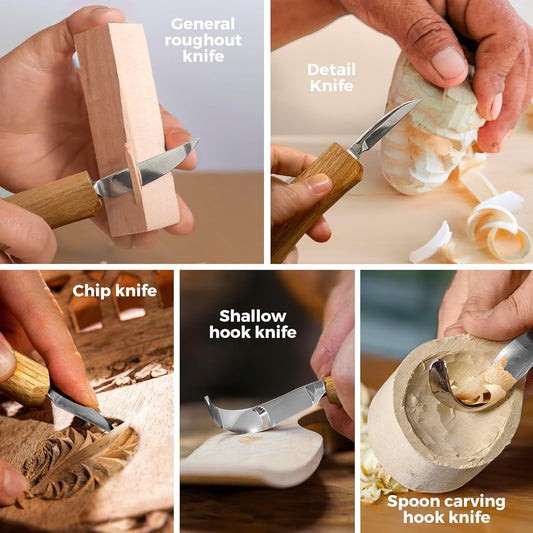 General roughout knife

Detail Knife

Chip knife

Shallow hook knife

Spoon carving hook knife