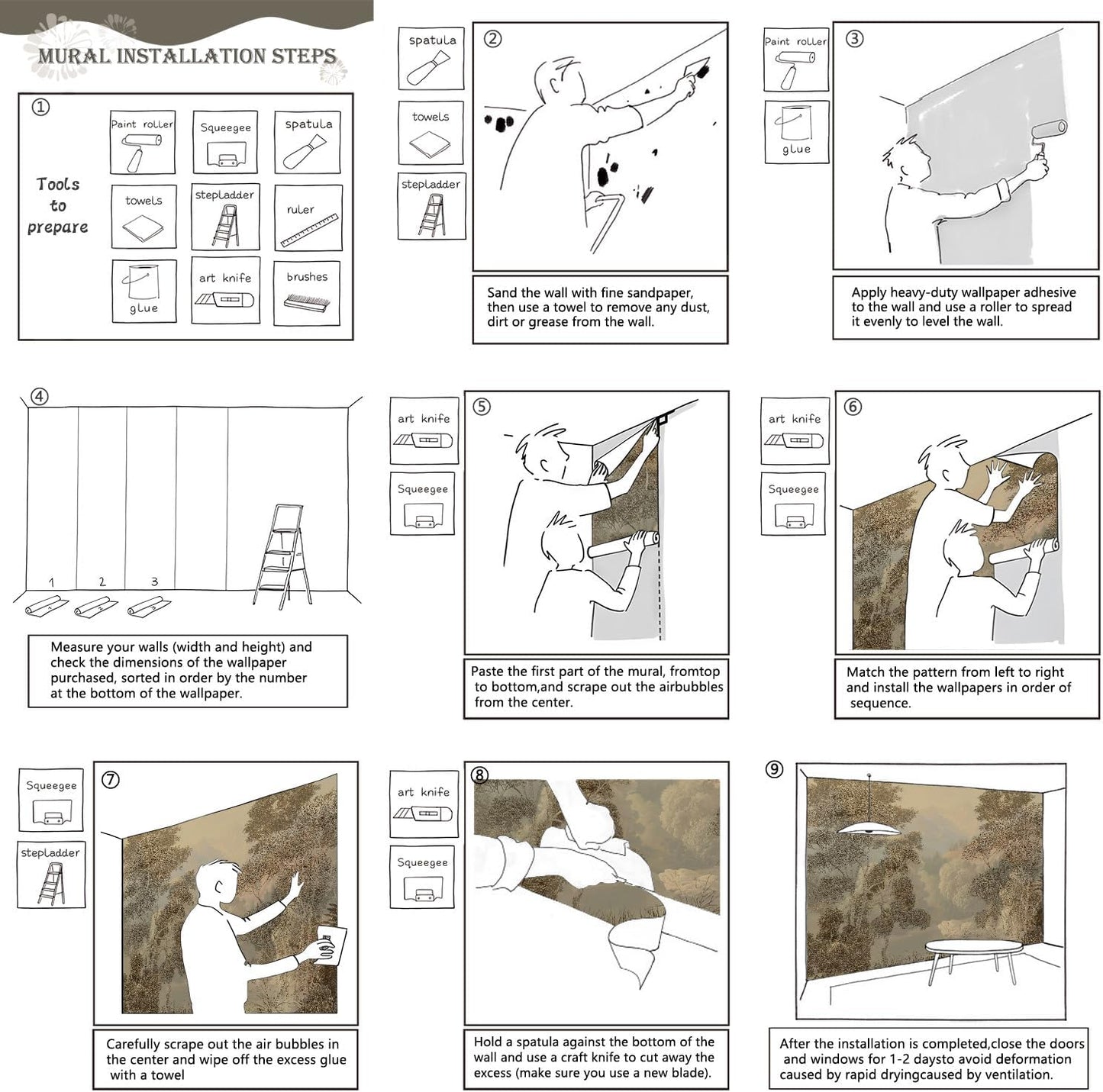 MURAL INSTALLATION STEPS

①

Tools to prepare

Paint roller

Squeegee

spatula

towels

stepladder

ruler

glue

art knife

brushes

spatula

towels

stepladder

②

Sand the wall with fine sandpaper, then use a towel to remove any dust, dirt or grease from the wall.

Paint roller

glue

③

Apply heavy-duty wallpaper adhesive to the wall and use a roller to spread it evenly to level the wall.

④

1 2 3

Measure your walls (width and height) and check the dimensions of the wallpaper purchased, sorted in order by the number at the bottom of the wallpaper.

art knife

Squeegee

⑤

Paste the first part of the mural, fromtop to bottom,and scrape out the airbubbles from the center.

art knife

Squeegee

⑥

Match the pattern from left to right and install the wallpapers in order of sequence.

Squeegee

stepladder

⑦

Carefully scrape out the air bubbles in the center and wipe off the excess glue with a towel

art knife

Squeegee

⑧

Hold a spatula against the bottom of the wall and use a craft knife to cut away the excess (make sure you use a new blade).

⑨

After the installation is completed,close the doors and windows for 1-2 daysto avoid deformation caused by rapid dryingcaused by ventilation.