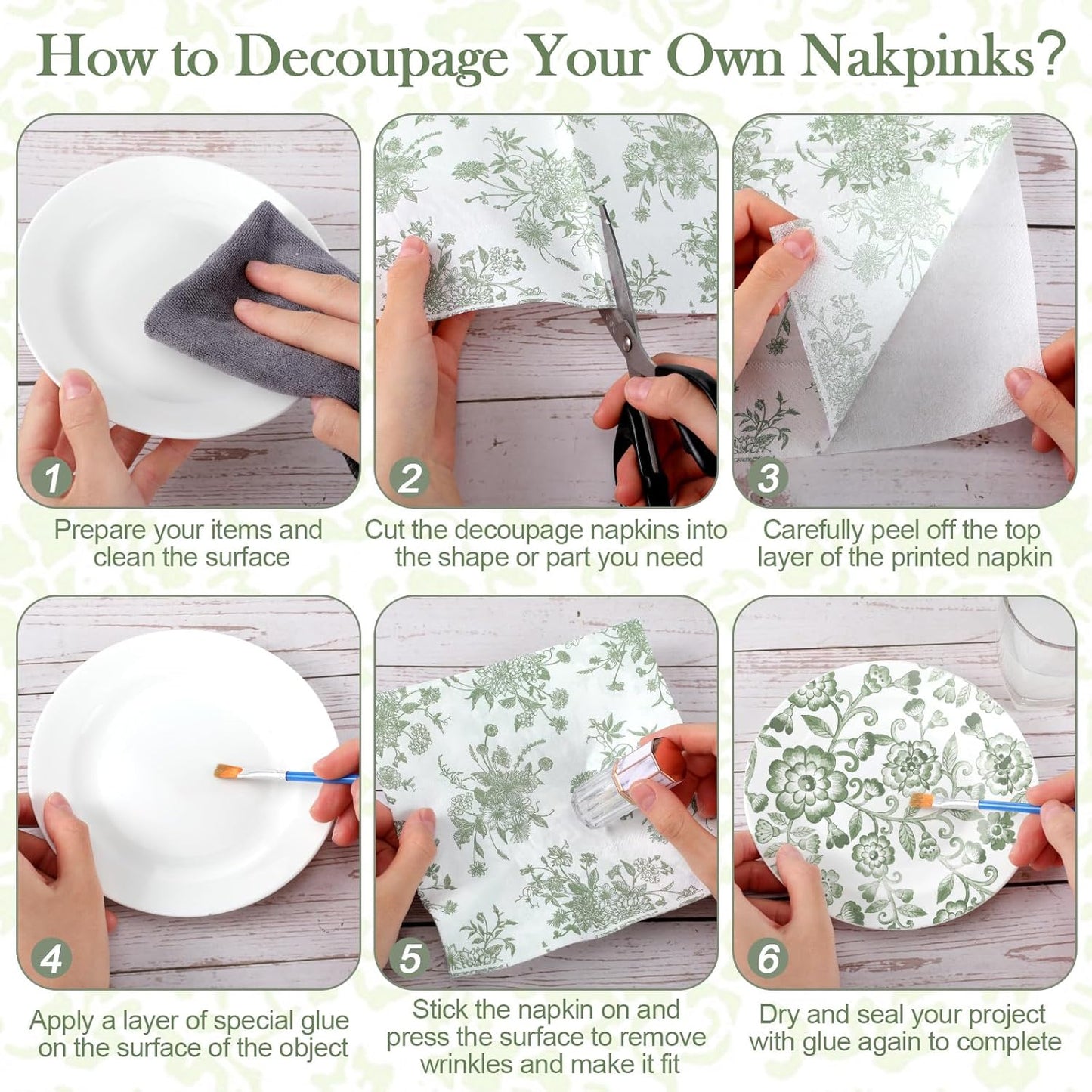 How to Decoupage Your Own Nakpinks?

1
Prepare your items and clean the surface

2
Cut the decoupage napkins into the shape or part you need

3
Carefully peel off the top layer of the printed napkin

4
Apply a layer of special glue on the surface of the object

5
Stick the napkin on and press the surface to remove wrinkles and make it fit

6
Dry and seal your project with glue again to complete