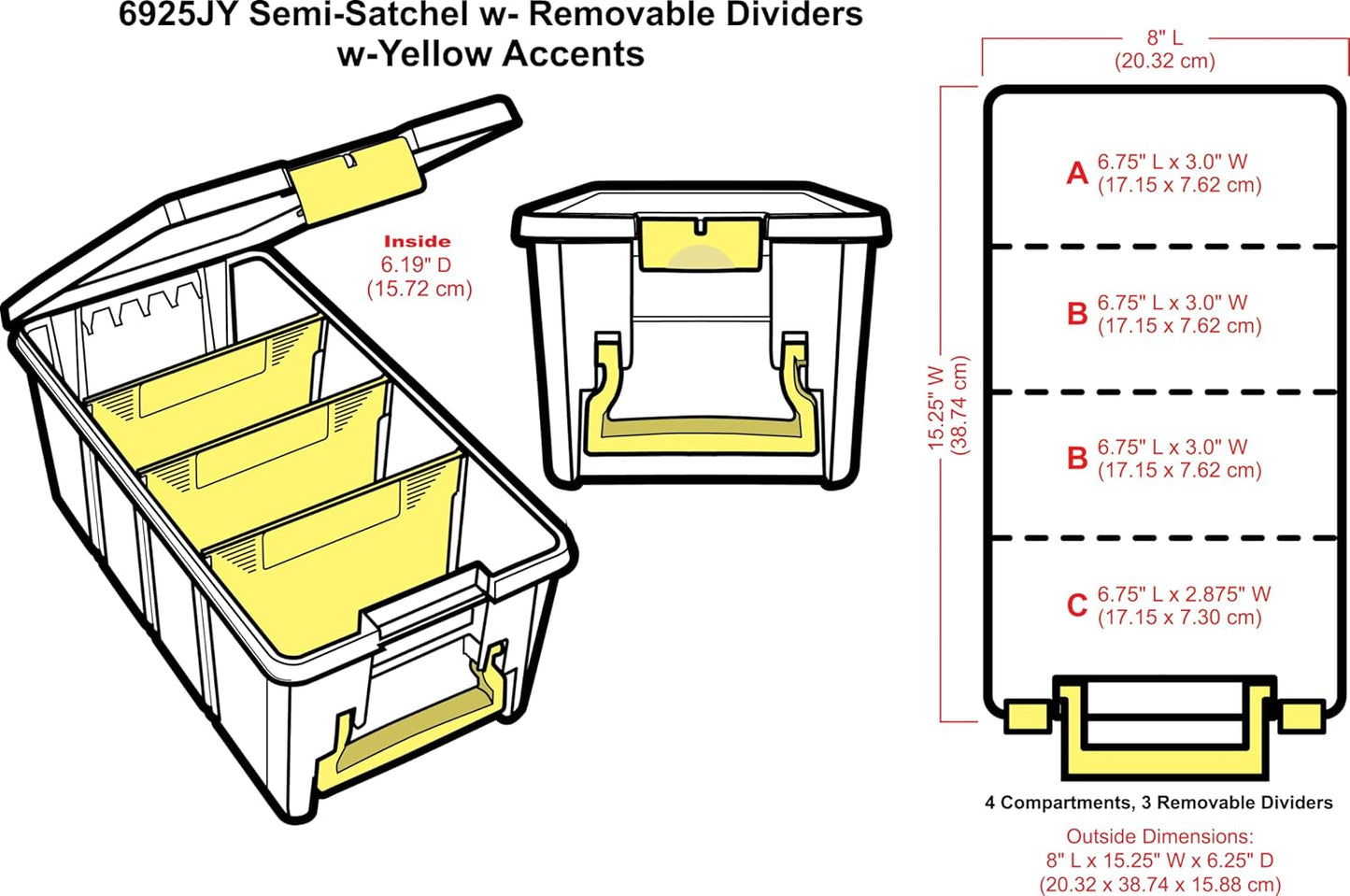 6925JY Semi-Satchel w- Removable Dividers w-Yellow Accents

Inside
6.19" D
(15.72 cm)

8" L
(20.32 cm)

15.25" W
(38.74 cm)

A 6.75" L x 3.0" W
(17.15 x 7.62 cm)

B 6.75" L x 3.0" W
(17.15 x 7.62 cm)

B 6.75" L x 3.0" W
(17.15 x 7.62 cm)

C 6.75" L x 2.875" W
(17.15 x 7.30 cm)

4 Compartments, 3 Removable Dividers

Outside Dimensions:
8" L x 15.25" W x 6.25" D
(20.32 x 38.74 x 15.88 cm)