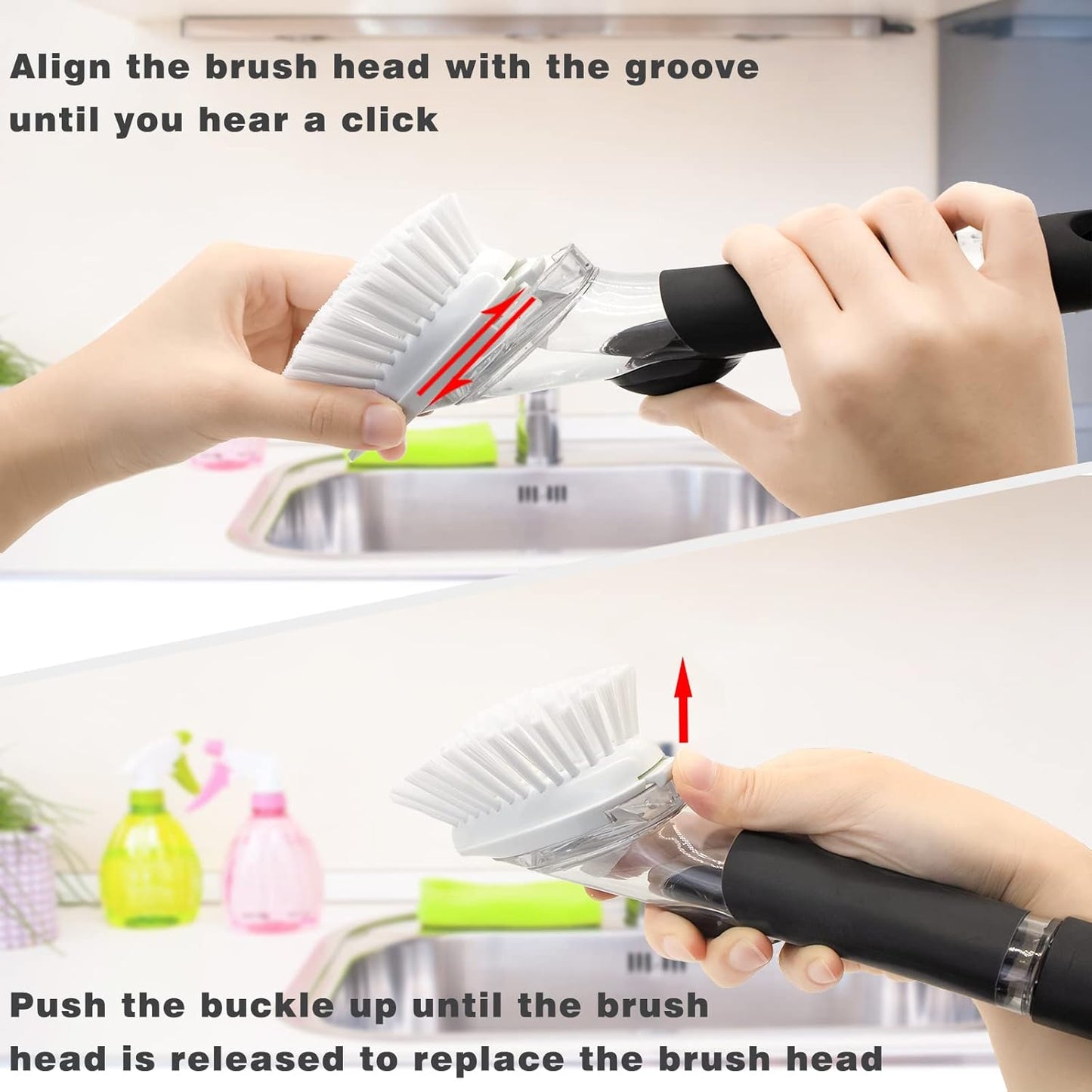 Align the brush head with the groove until you hear a click

Push the buckle up until the brush head is released to replace the brush head