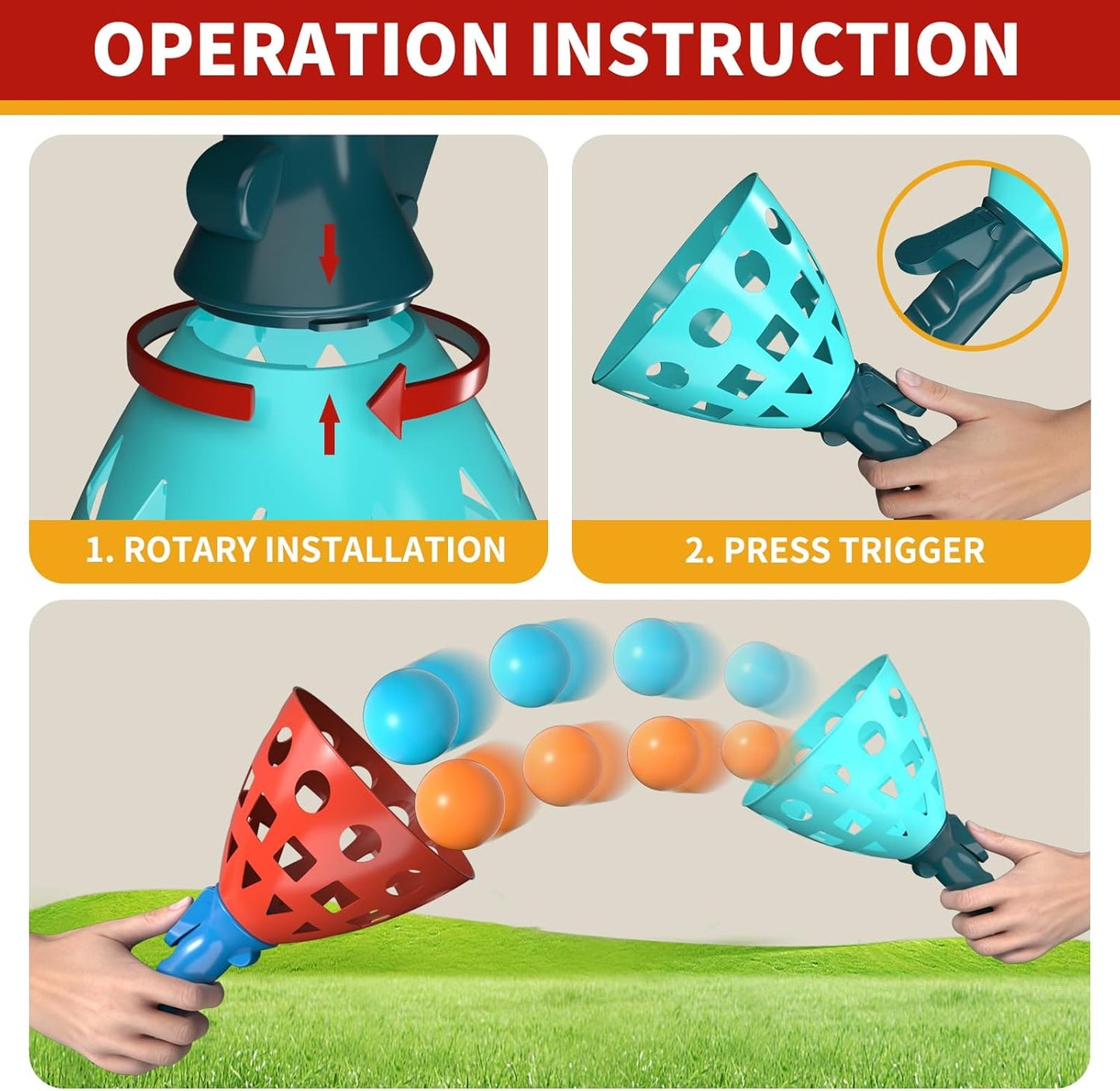 OPERATION INSTRUCTION

1. ROTARY INSTALLATION

2. PRESS TRIGGER