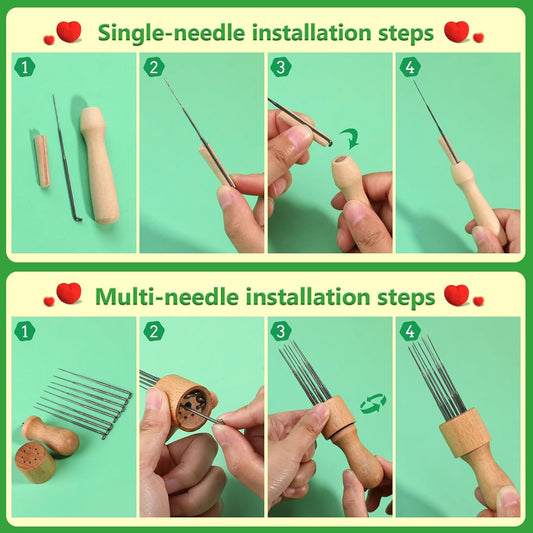 Single-needle installation steps

1

2

3

4

Multi-needle installation steps

1

2

3

4