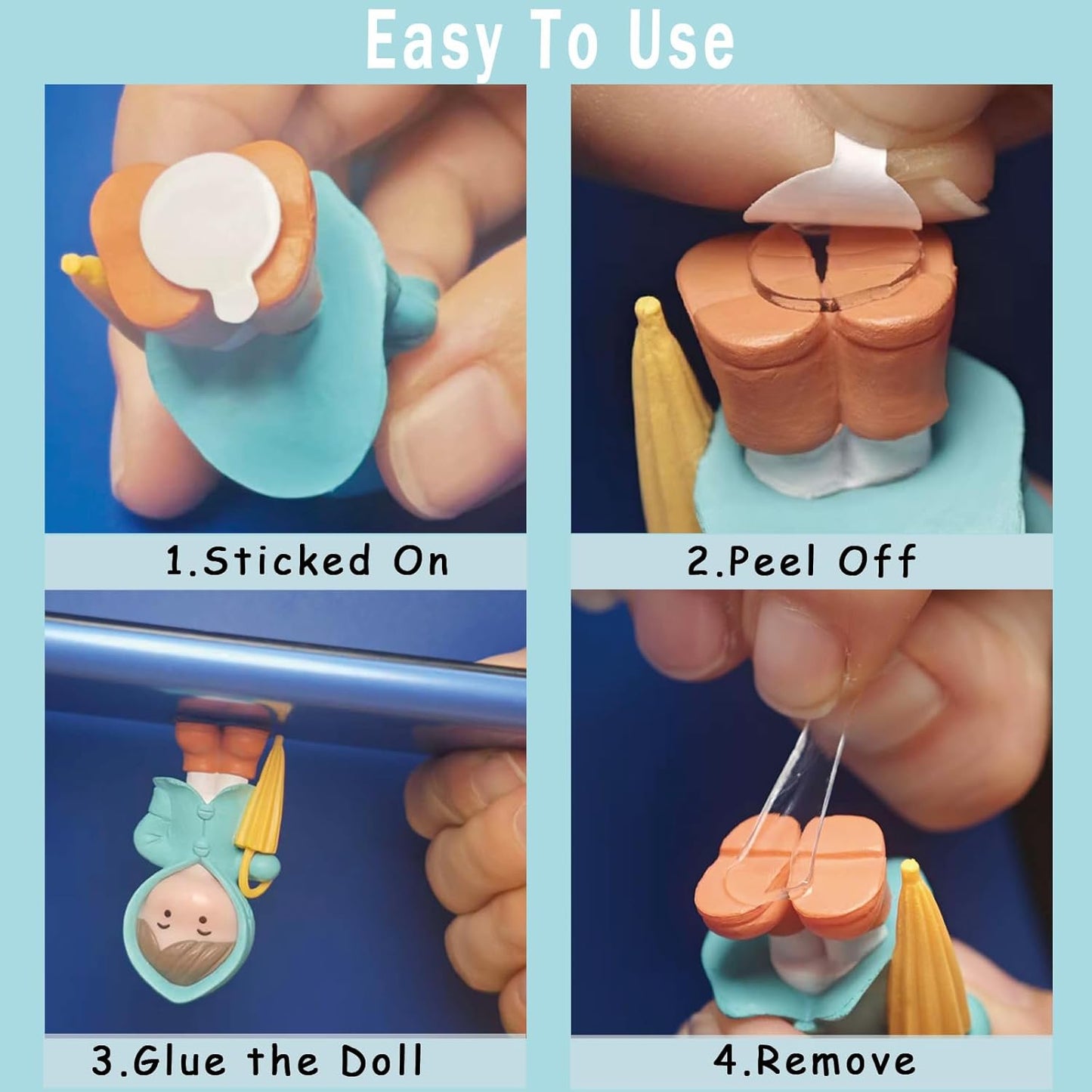 Easy To Use

1.Sticked On

2.Peel Off

3.Glue the Doll

4.Remove