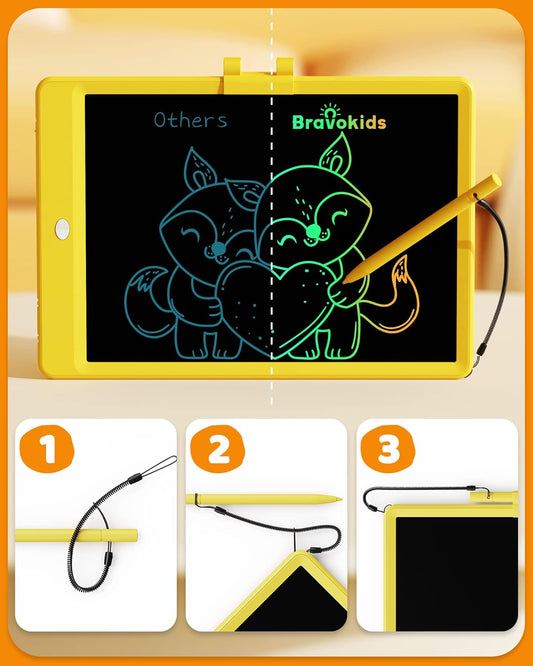 Others

Bravokids

1

2

3