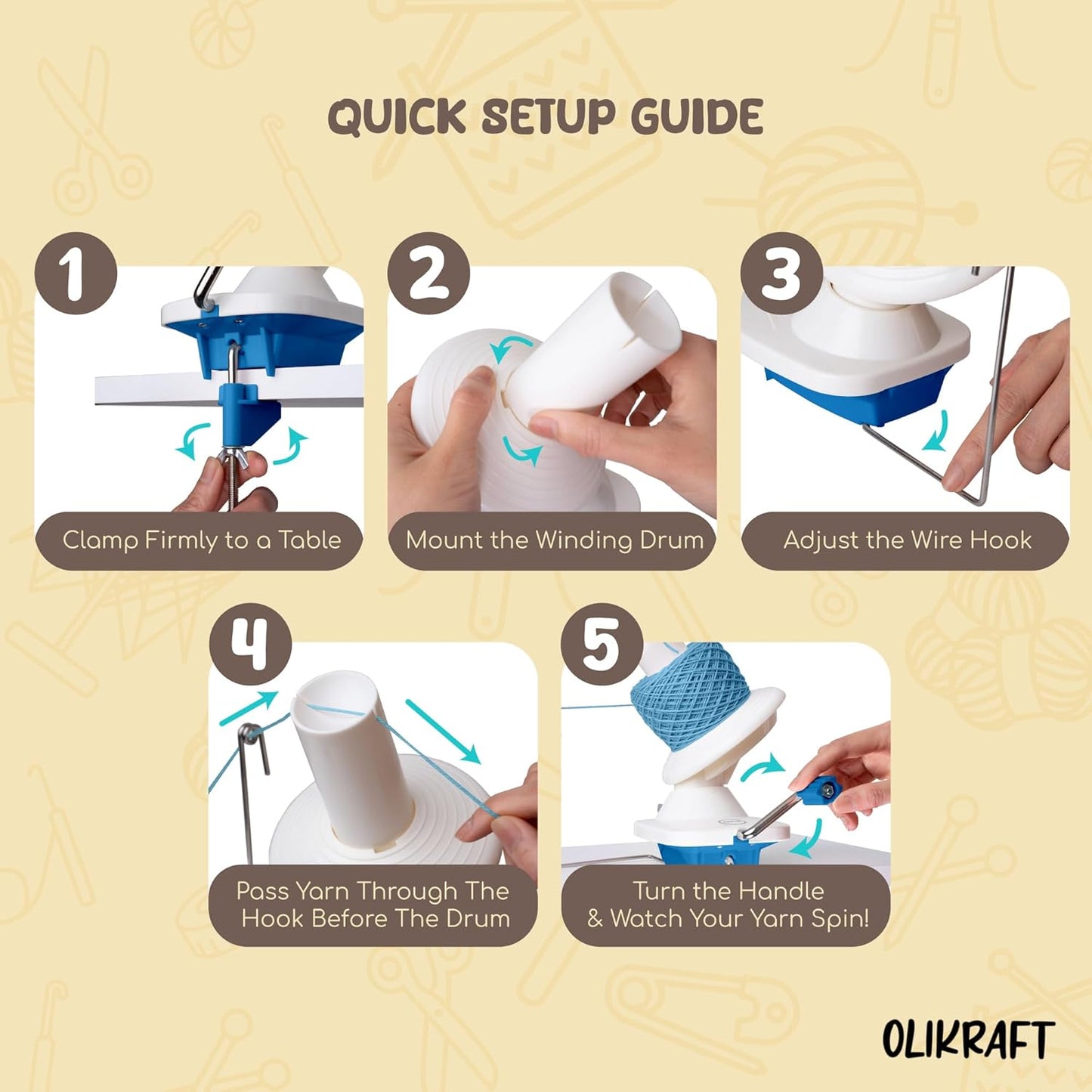 QUICK SETUP GUIDE

1
Clamp Firmly to a Table

2
Mount the Winding Drum

3
Adjust the Wire Hook

4
Pass Yarn Through The Hook Before The Drum

5
Turn the Handle & Watch Your Yarn Spin!

OLIKRAFT