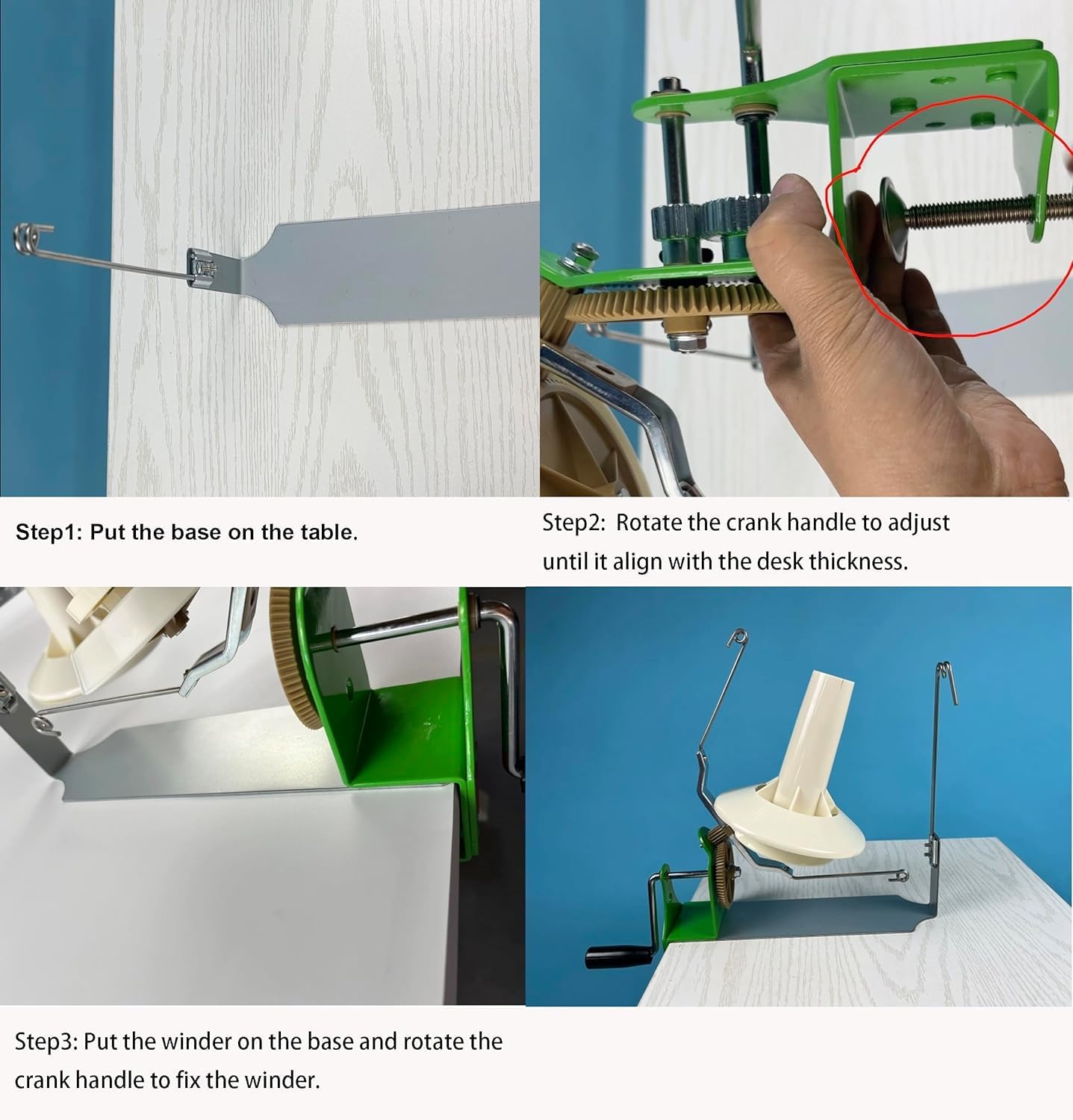 Step1: Put the base on the table.

Step2: Rotate the crank handle to adjust until it align with the desk thickness.

Step3: Put the winder on the base and rotate the crank handle to fix the winder.