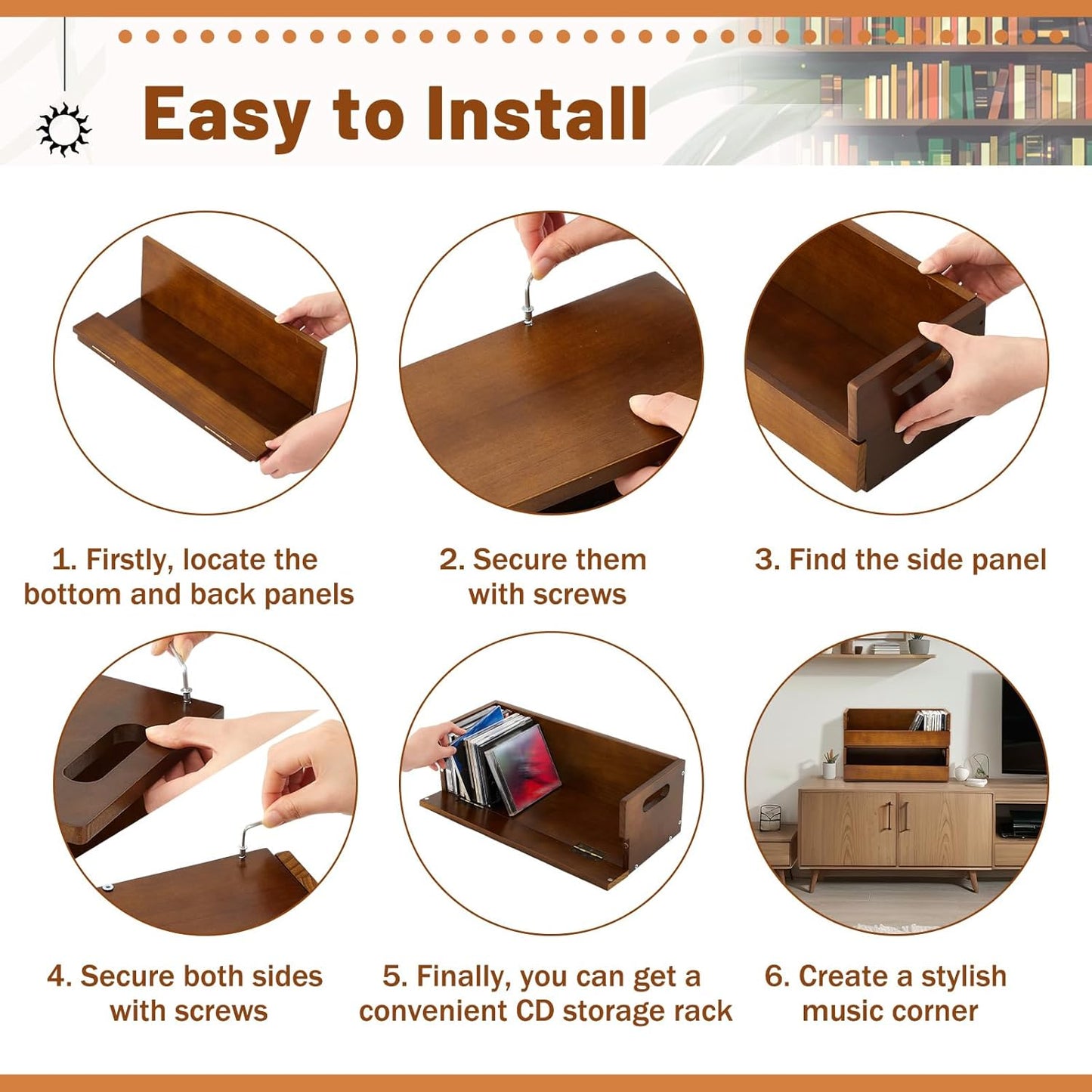 Easy to Install

1. Firstly, locate the bottom and back panels

2. Secure them with screws

3. Find the side panel

4. Secure both sides with screws

5. Finally, you can get a convenient CD storage rack

6. Create a stylish music corner