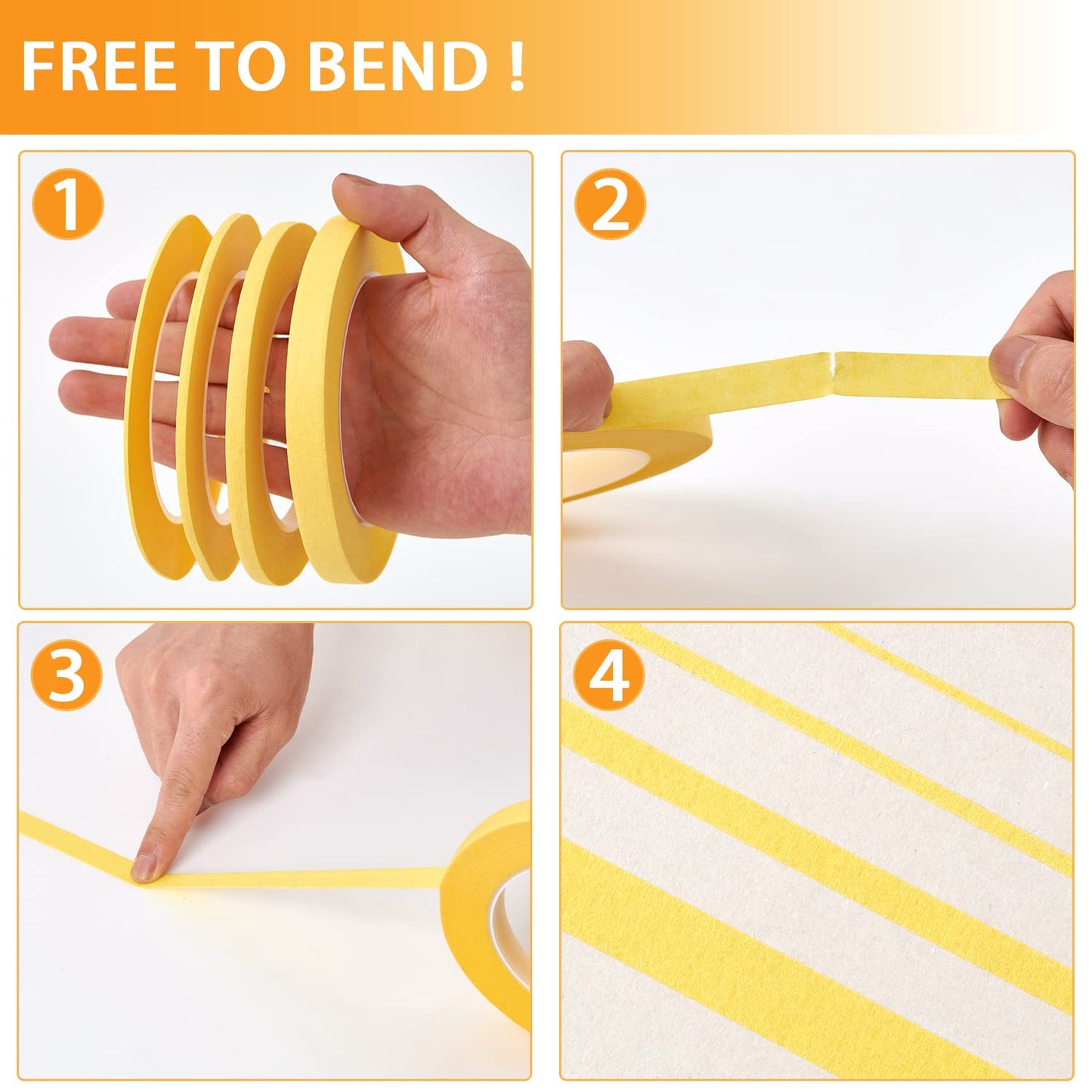 FREE TO BEND !

1

2

3

4