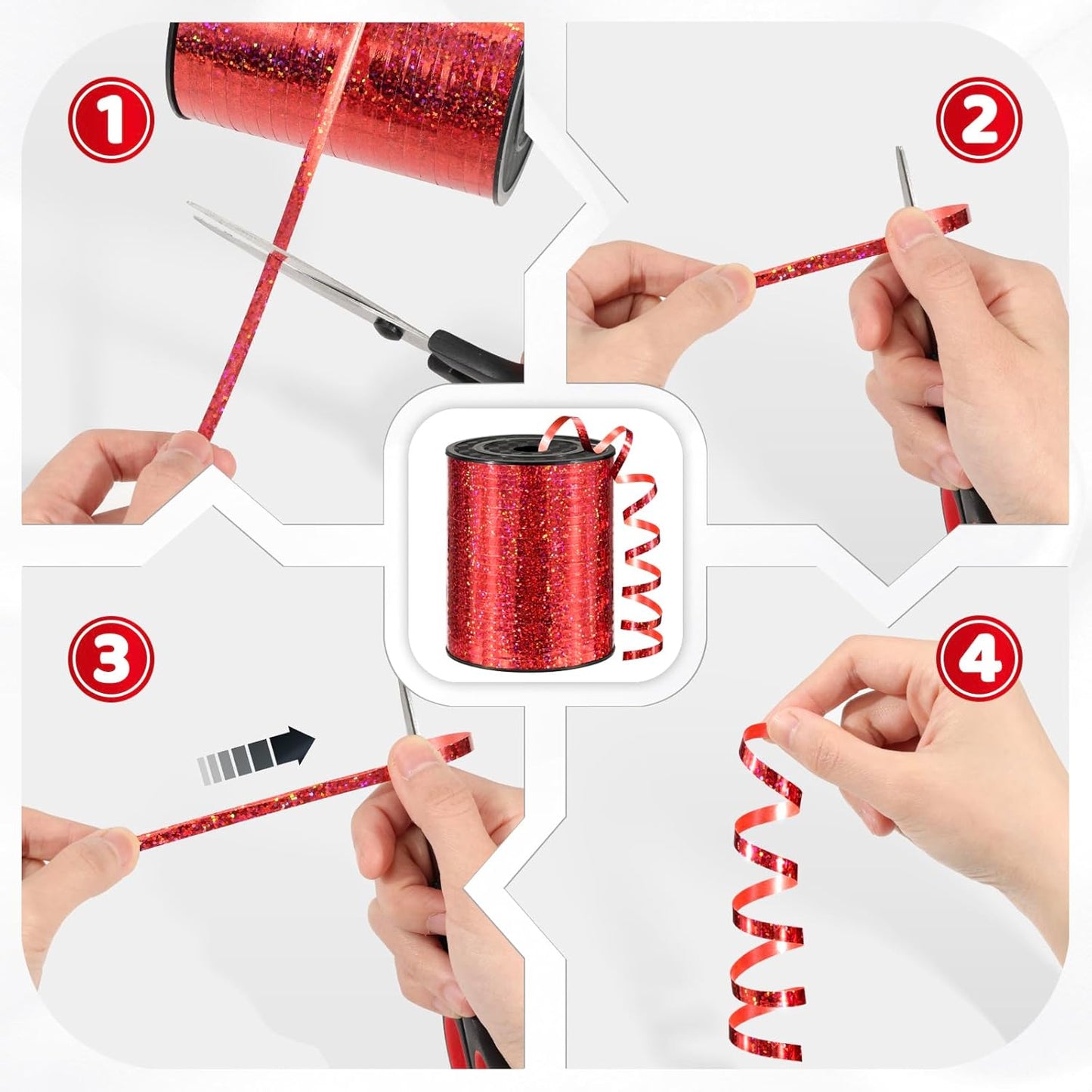 1

2

3

4