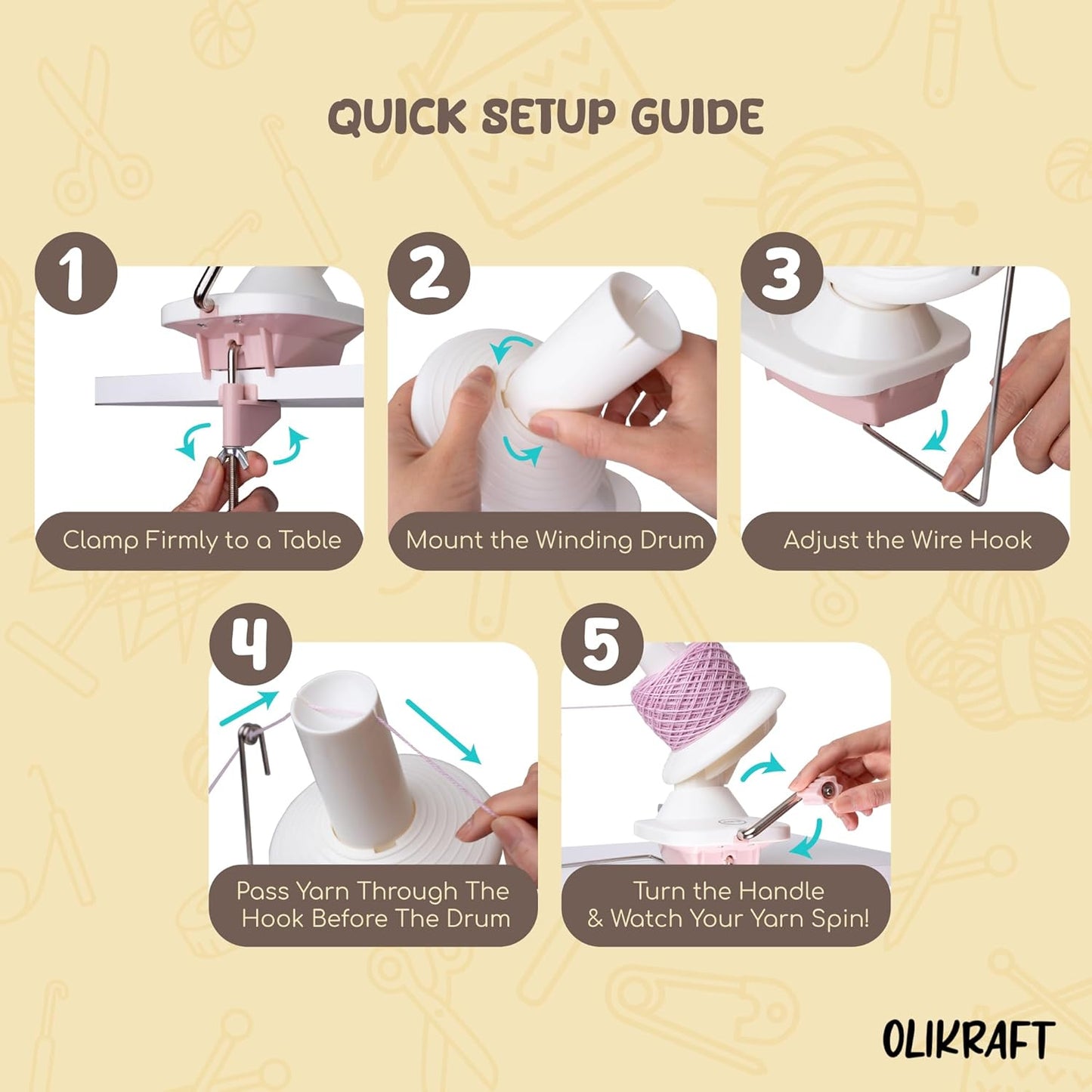 QUICK SETUP GUIDE

1
Clamp Firmly to a Table

2
Mount the Winding Drum

3
Adjust the Wire Hook

4
Pass Yarn Through The Hook Before The Drum

5
Turn the Handle & Watch Your Yarn Spin!

OLIKRAFT