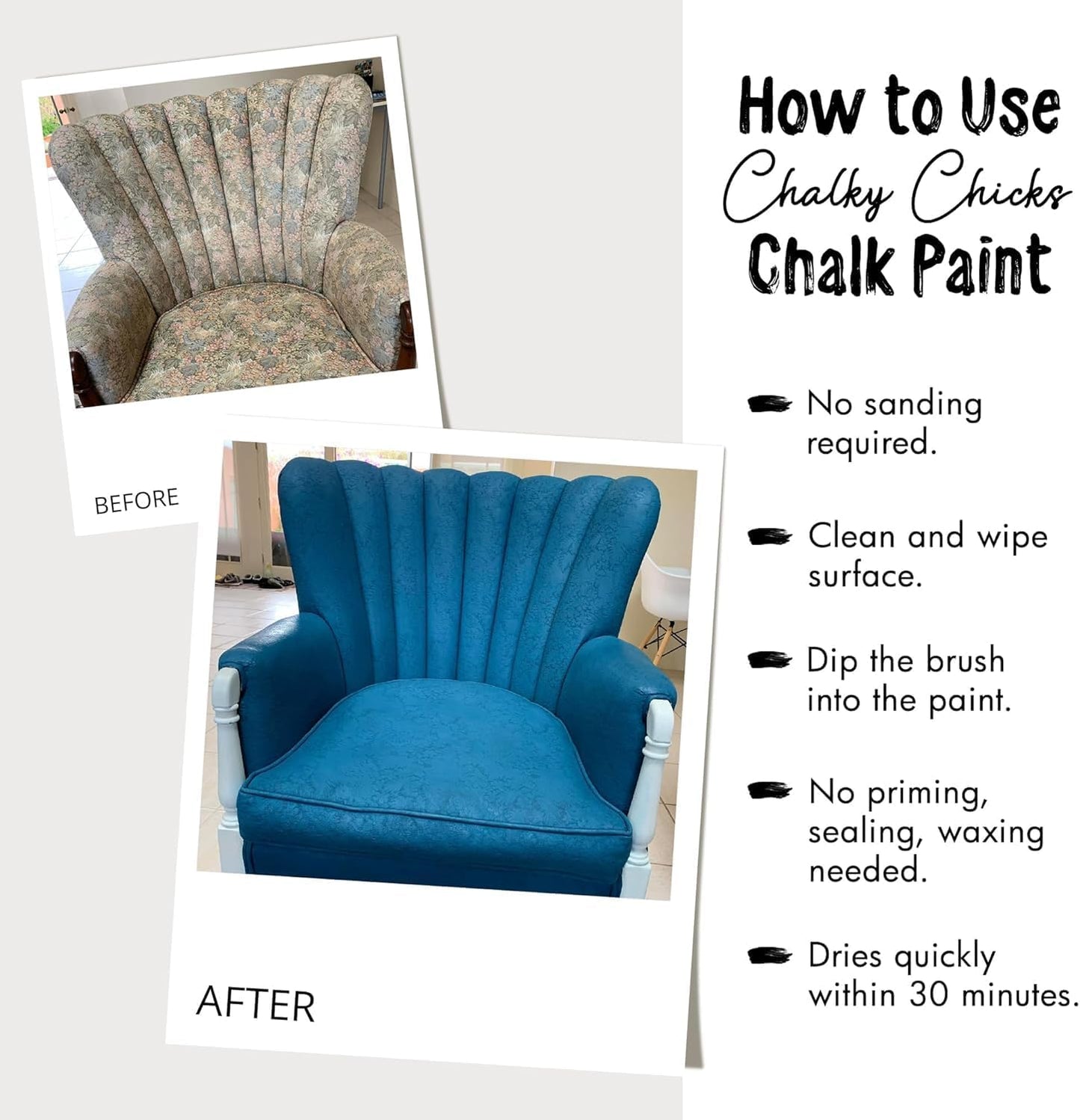 BEFORE

AFTER

How to Use Chalky Chicks Chalk Paint

No sanding required.

Clean and wipe surface.

Dip the brush into the paint.

No priming, sealing, waxing needed.

Dries quickly within 30 minutes.